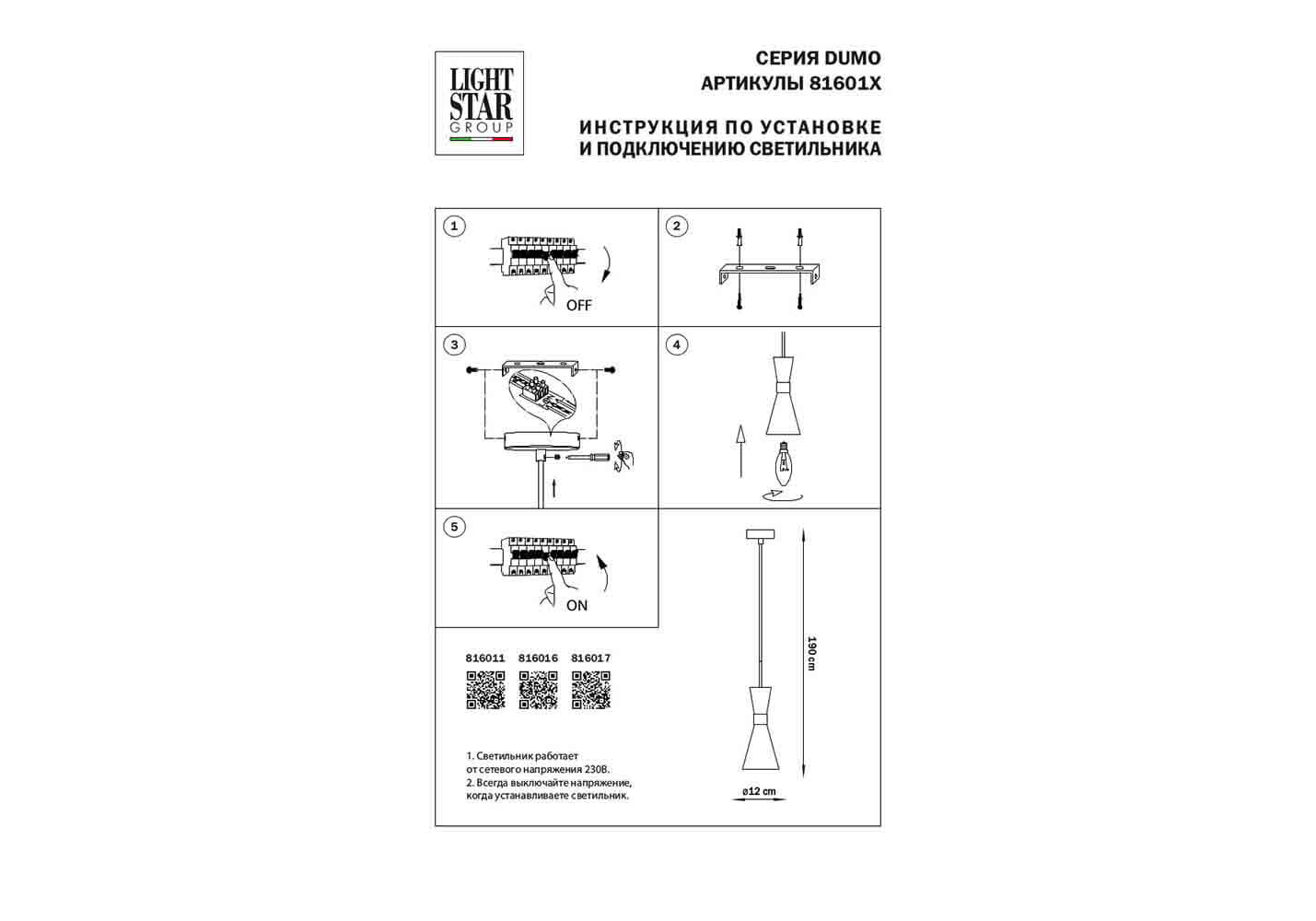 LIGHT STAR GROUP

СЕРИЯ DUMO
АРТИКУЛЫ 81601X

ИНСТРУКЦИЯ ПО УСТАНОВКЕ
И ПОДКЛЮЧЕНИЮ СВЕТИЛЬНИКА

1

OFF

2

3

4

5

ON

190 cm

ø12 cm

816011 816016 816017

1. Светильник работает от сетевого напряжения 230В.
2. Всегда выключайте напряжение, когда устанавливаете светильник.