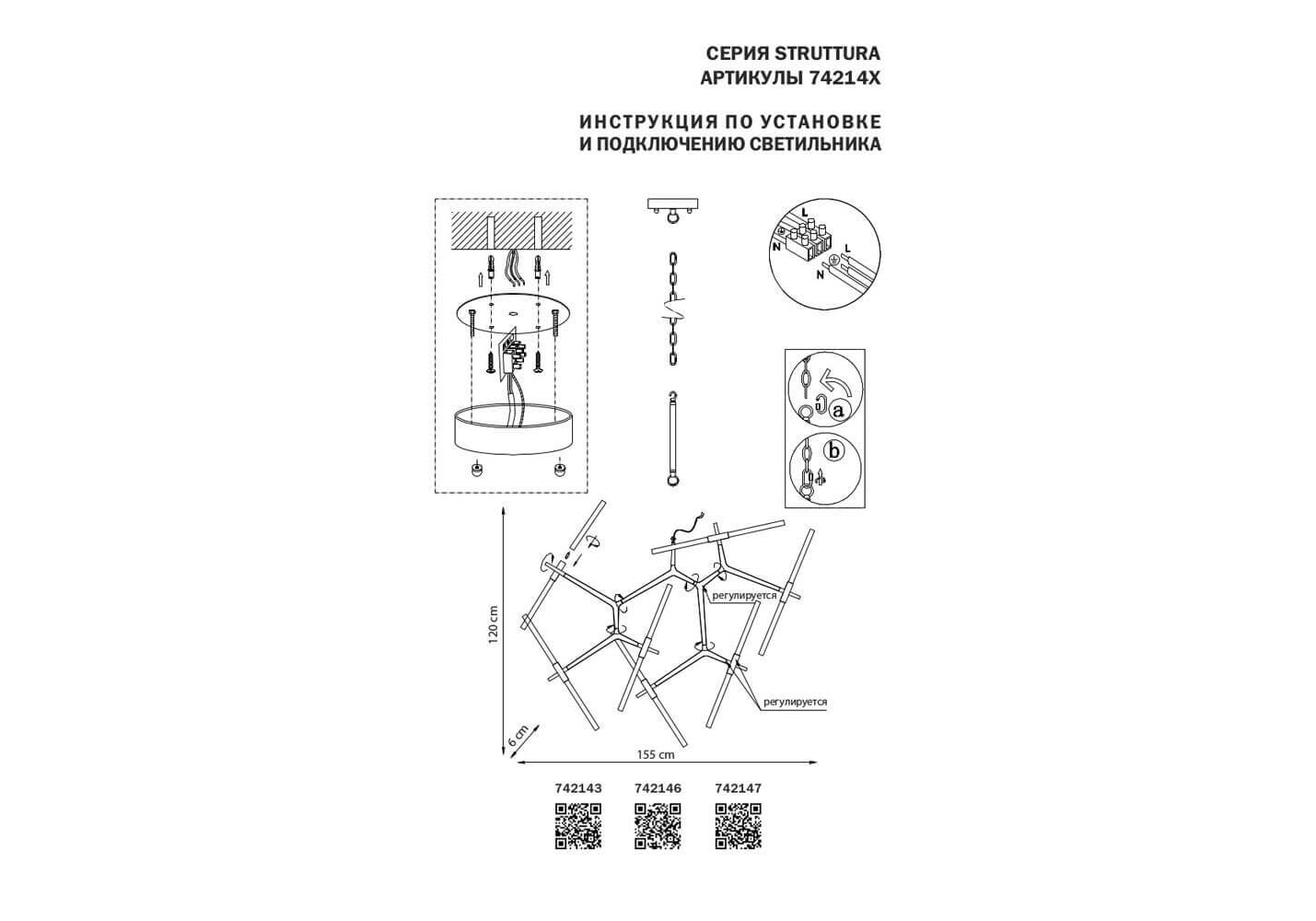 СЕРИЯ STRUTTURA
АРТИКУЛЫ 74214X

ИНСТРУКЦИЯ ПО УСТАНОВКЕ
И ПОДКЛЮЧЕНИЮ СВЕТИЛЬНИКА

L
N
L
N

a
b

регулируется
регулируется

120 cm
6 cm
155 cm

742143 742146 742147