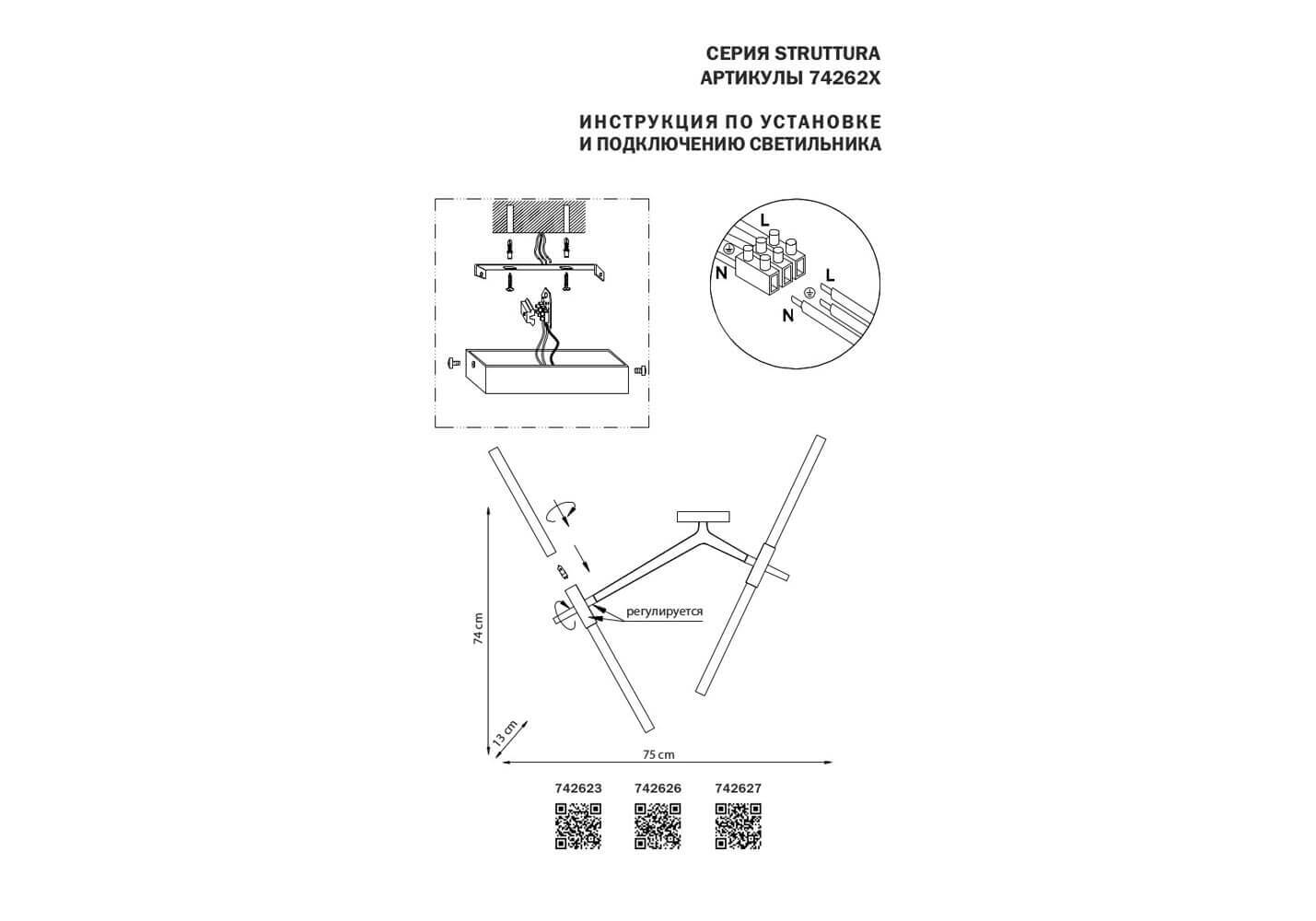 СЕРИЯ STRUTTURA
АРТИКУЛЫ 74262X

ИНСТРУКЦИЯ ПО УСТАНОВКЕ
И ПОДКЛЮЧЕНИЮ СВЕТИЛЬНИКА

L
N
L
N

регулируется

74 cm
13 cm
75 cm

742623 742626 742627