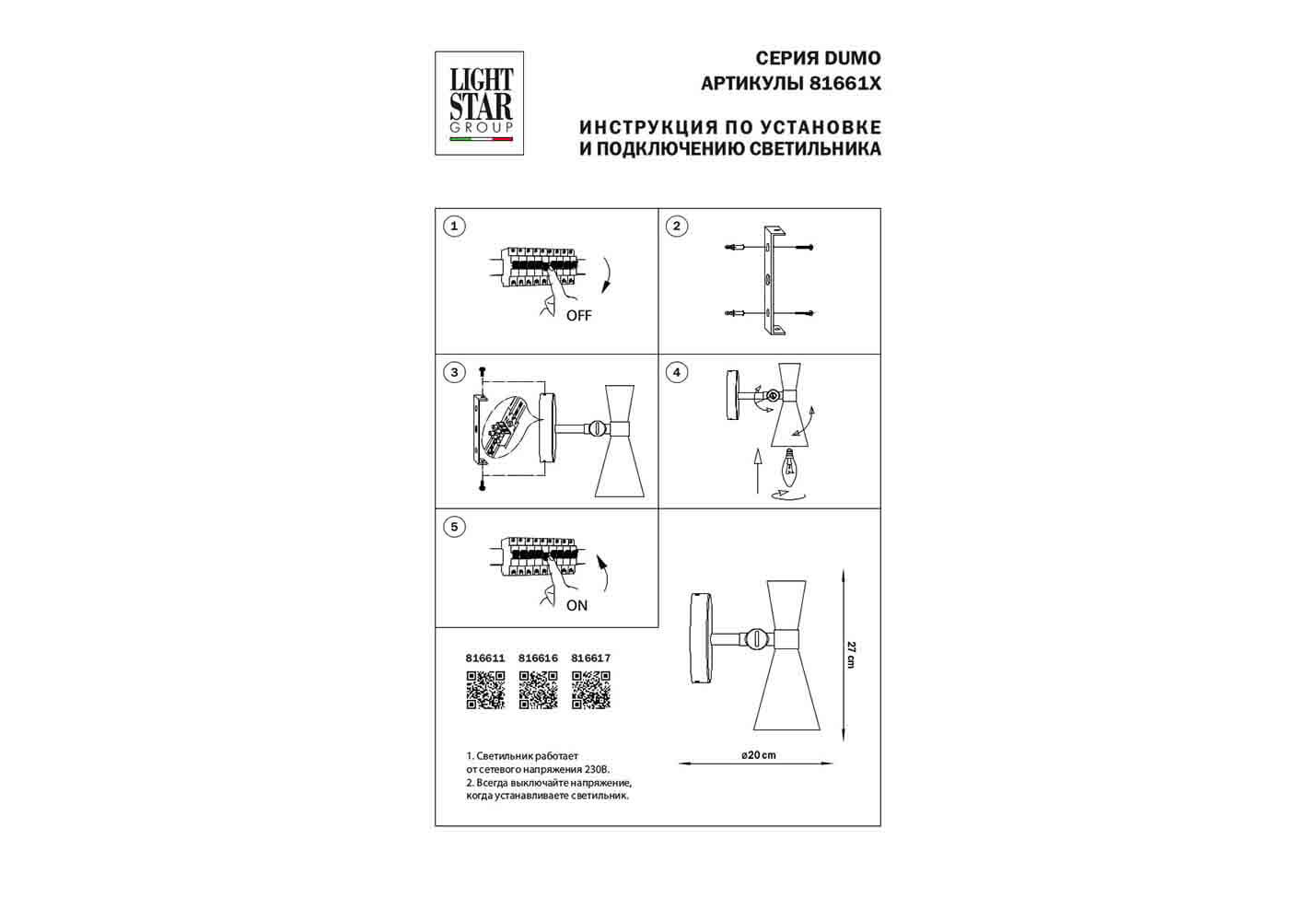 LIGHT STAR GROUP

СЕРИЯ DUMO
АРТИКУЛЫ 81661X

ИНСТРУКЦИЯ ПО УСТАНОВКЕ
И ПОДКЛЮЧЕНИЮ СВЕТИЛЬНИКА

1

OFF

2

3

4

5

ON

816611 816616 816617

1. Светильник работает от сетевого напряжения 230В.
2. Всегда выключайте напряжение, когда устанавливаете светильник.

27 cm

ø20 cm