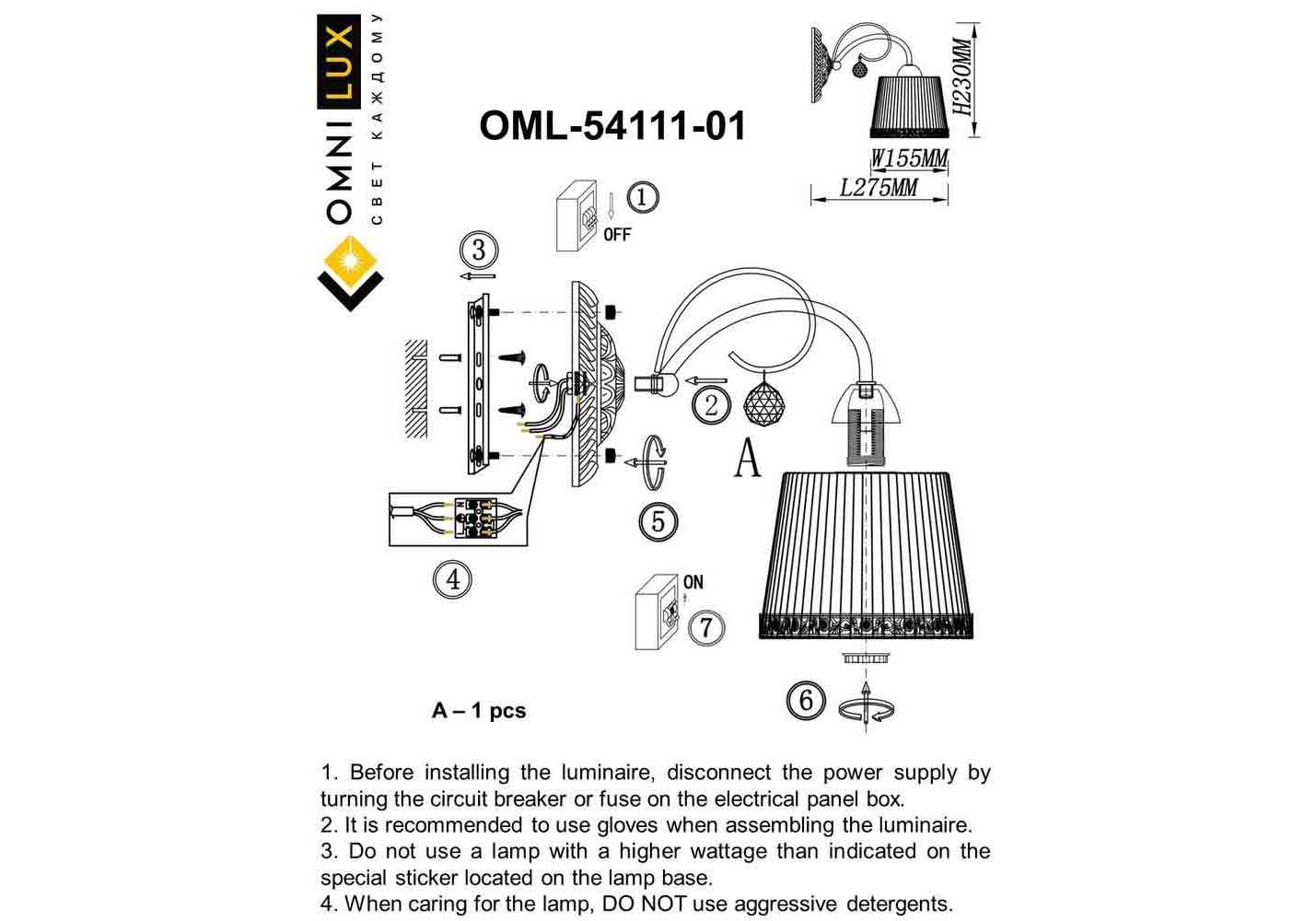 OMNI LUX
СВЕТ КАЖДОМУ

OML-54111-01

H230MM
W155MM
L275MM

1
OFF
3
2
A
5
4
ON
7
6

A – 1 pcs

1. Before installing the luminaire, disconnect the power supply by turning the circuit breaker or fuse on the electrical panel box.
2. It is recommended to use gloves when assembling the luminaire.
3. Do not use a lamp with a higher wattage than indicated on the special sticker located on the lamp base.
4. When caring for the lamp, DO NOT use aggressive detergents.