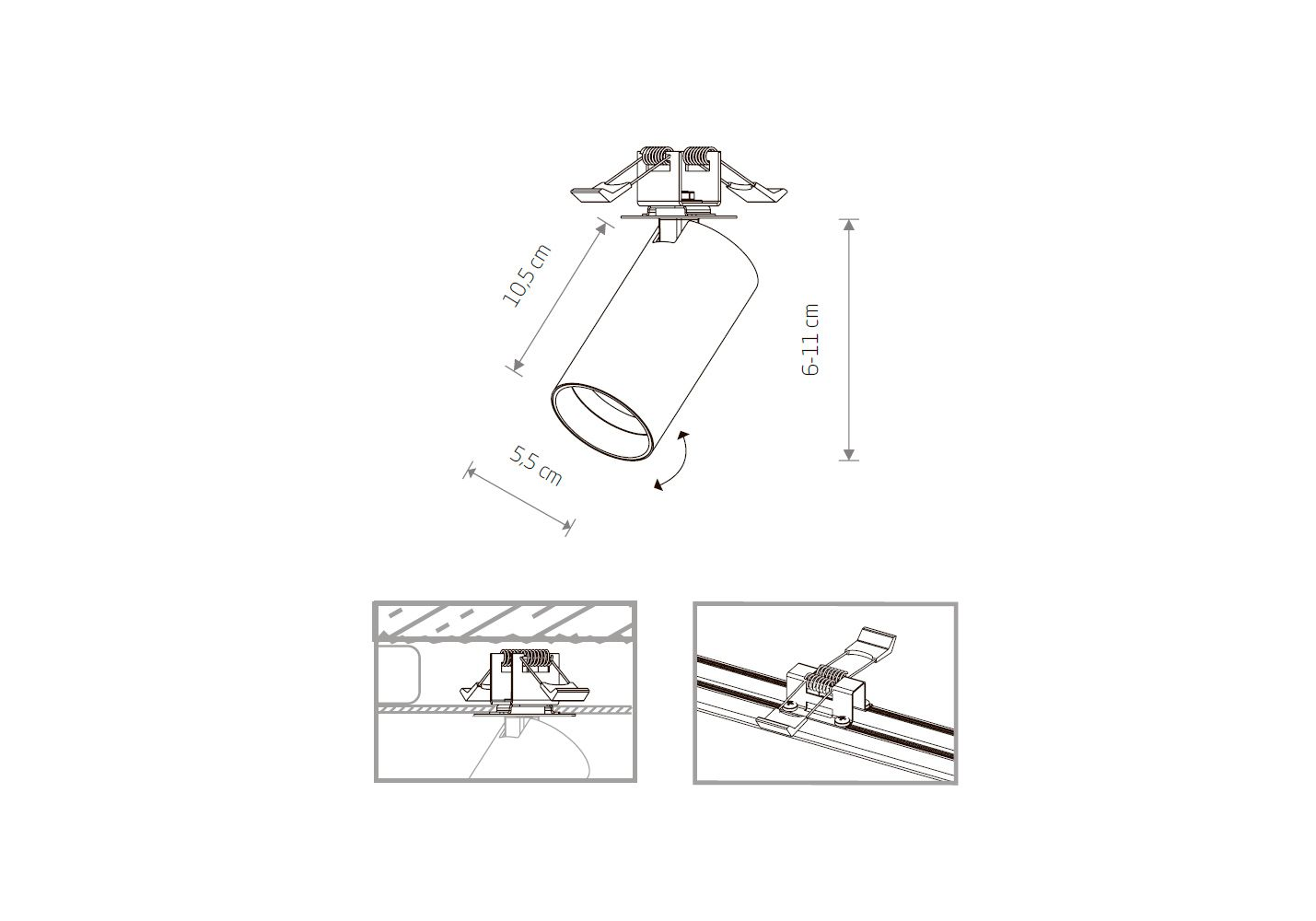 10,5 cm

6-11 cm

5,5 cm