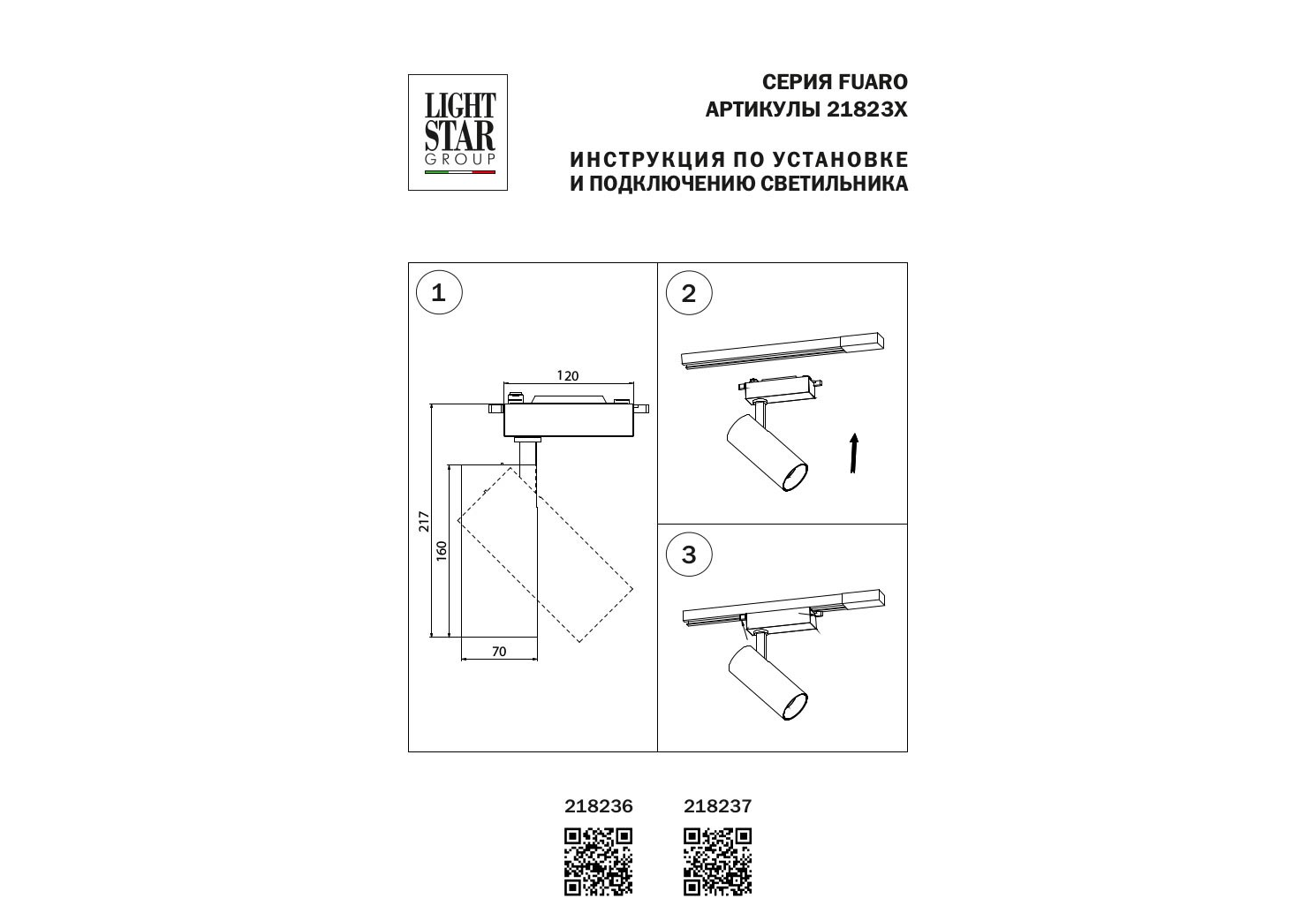 LIGHT STAR GROUP

СЕРИЯ FUARO
АРТИКУЛЫ 21823X

ИНСТРУКЦИЯ ПО УСТАНОВКЕ
И ПОДКЛЮЧЕНИЮ СВЕТИЛЬНИКА

1

120

217

160

70

2

3

218236

218237