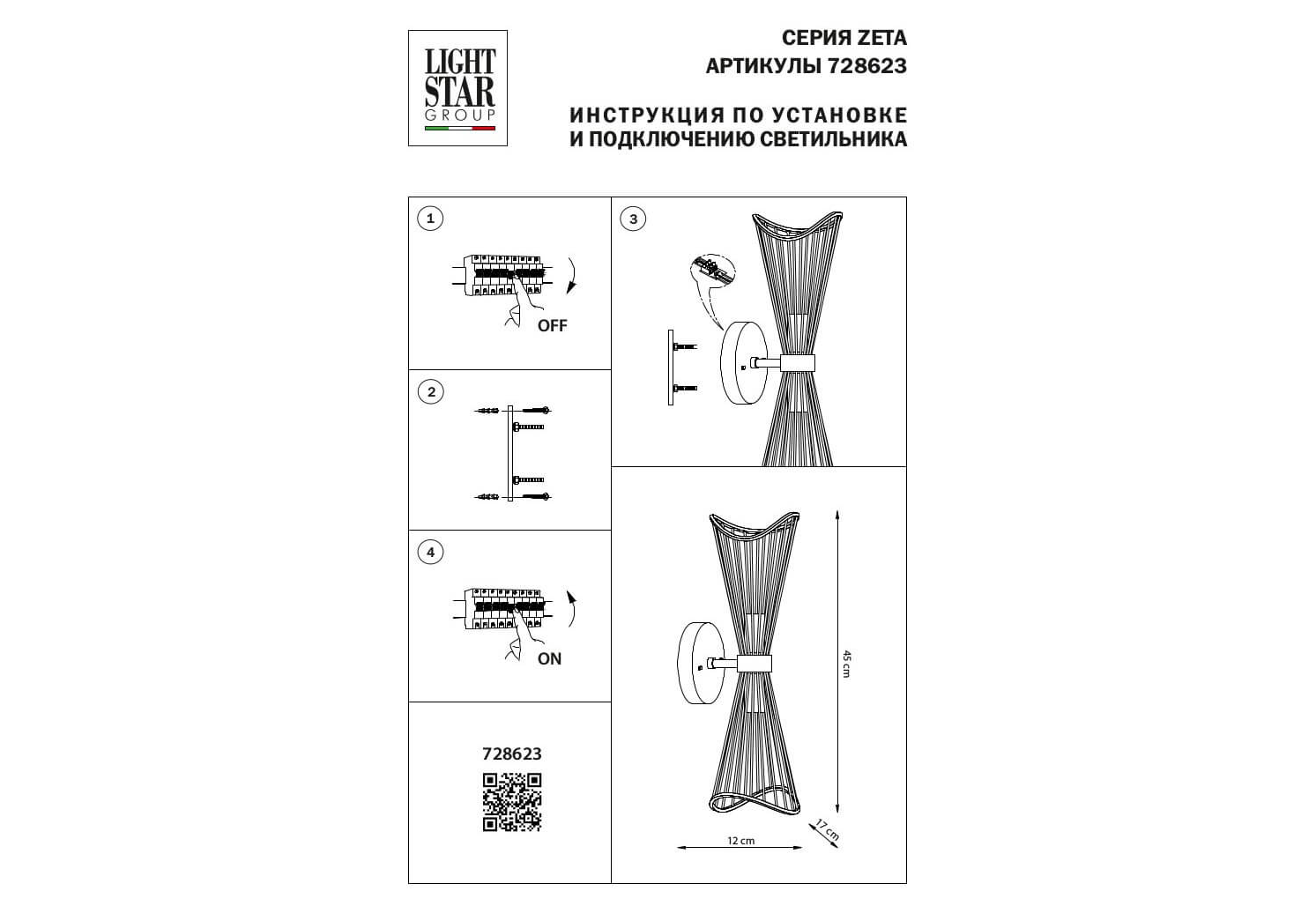 LIGHT STAR GROUP

СЕРИЯ ZETA
АРТИКУЛЫ 728623

ИНСТРУКЦИЯ ПО УСТАНОВКЕ
И ПОДКЛЮЧЕНИЮ СВЕТИЛЬНИКА

1

OFF

2

4

ON

728623

3

45 cm

17 cm

12 cm