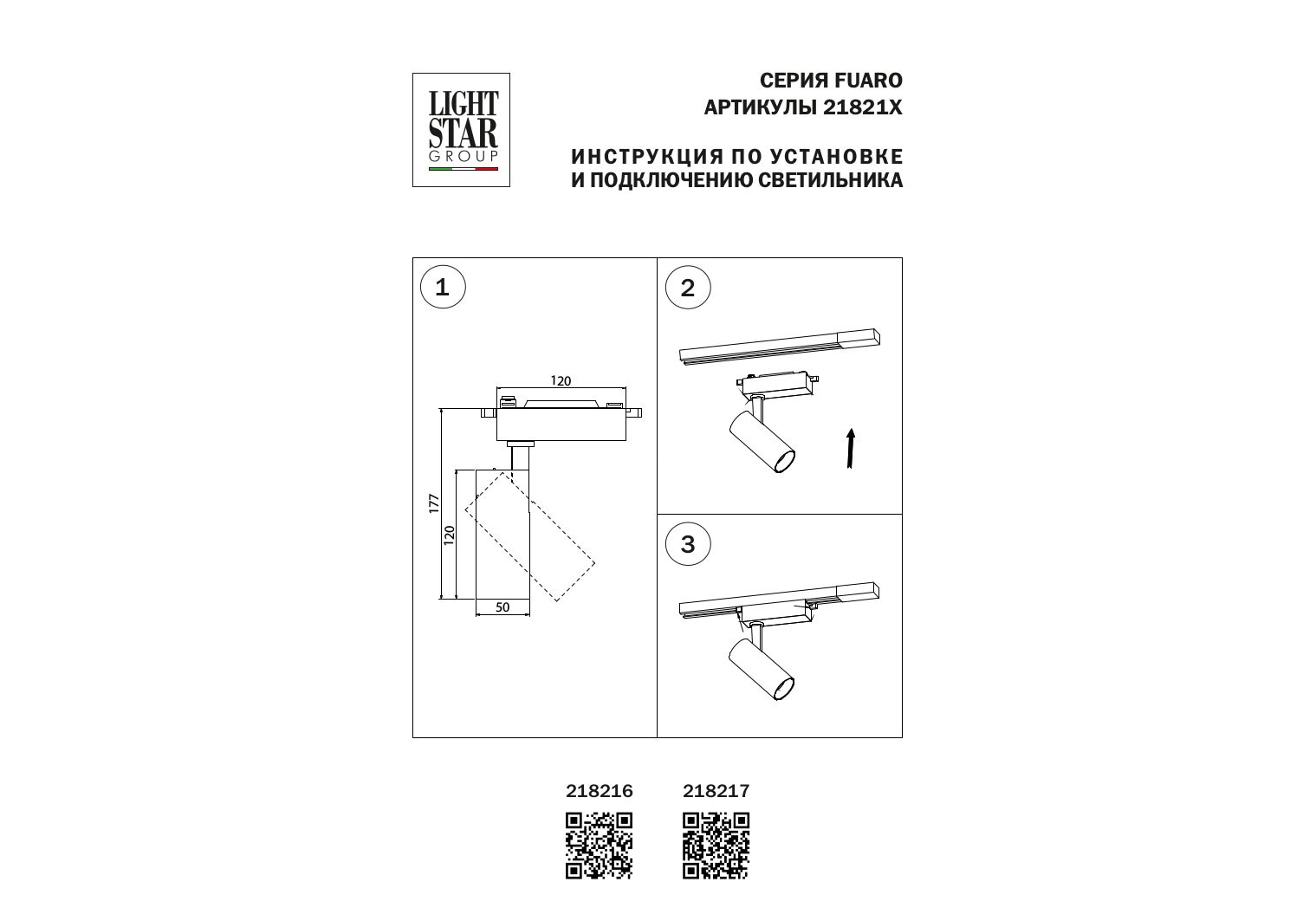 LIGHT STAR GROUP

СЕРИЯ FUARO
АРТИКУЛЫ 21821X

ИНСТРУКЦИЯ ПО УСТАНОВКЕ
И ПОДКЛЮЧЕНИЮ СВЕТИЛЬНИКА

1

120

177

120

50

2

3

218216

218217