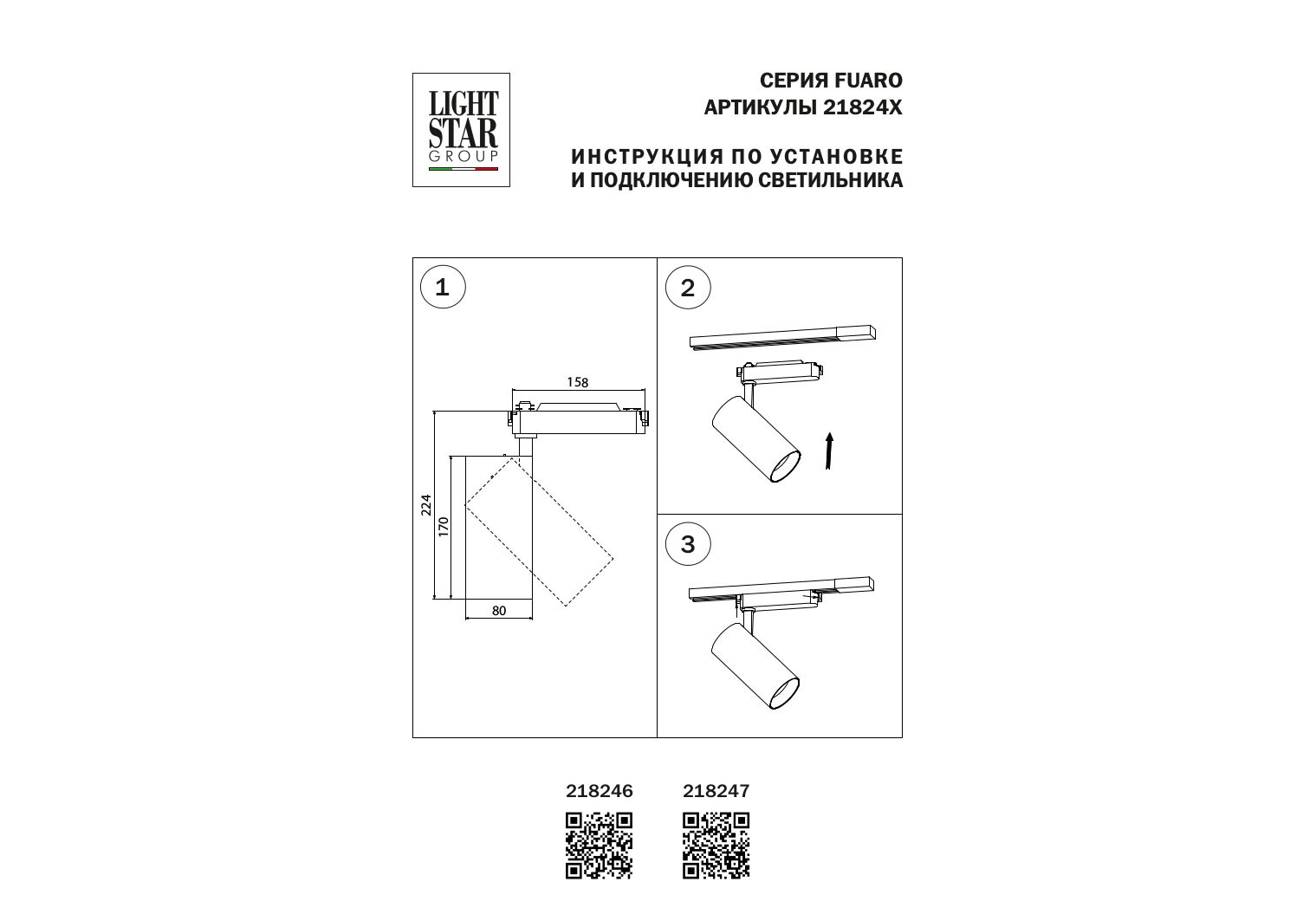 LIGHT STAR GROUP

СЕРИЯ FUARO
АРТИКУЛЫ 21824X

ИНСТРУКЦИЯ ПО УСТАНОВКЕ
И ПОДКЛЮЧЕНИЮ СВЕТИЛЬНИКА

1

158

224

170

80

2

3

218246 218247