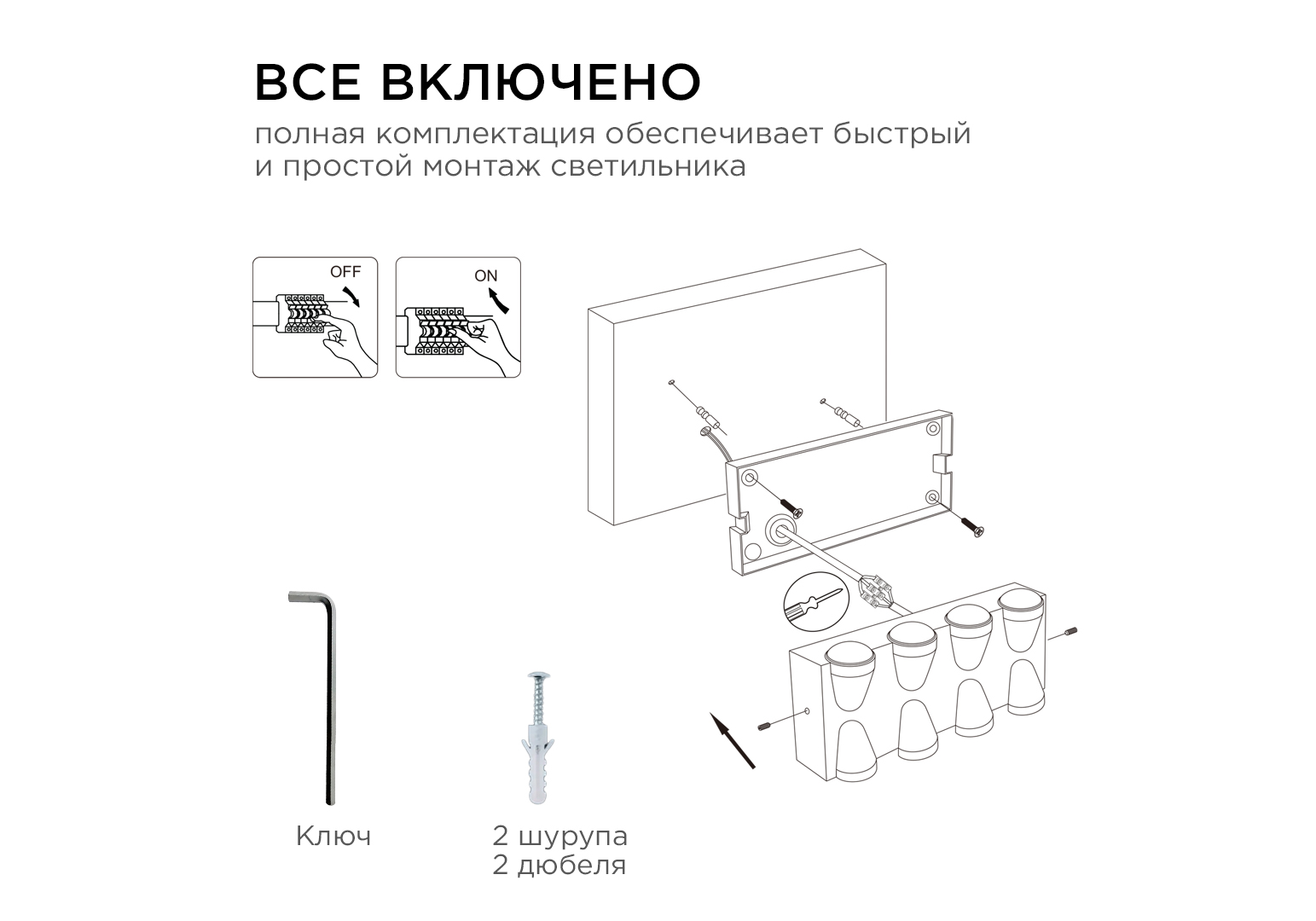 ВСЕ ВКЛЮЧЕНО
полная комплектация обеспечивает быстрый и простой монтаж светильника

OFF

ON

Ключ

2 шурупа
2 дюбеля