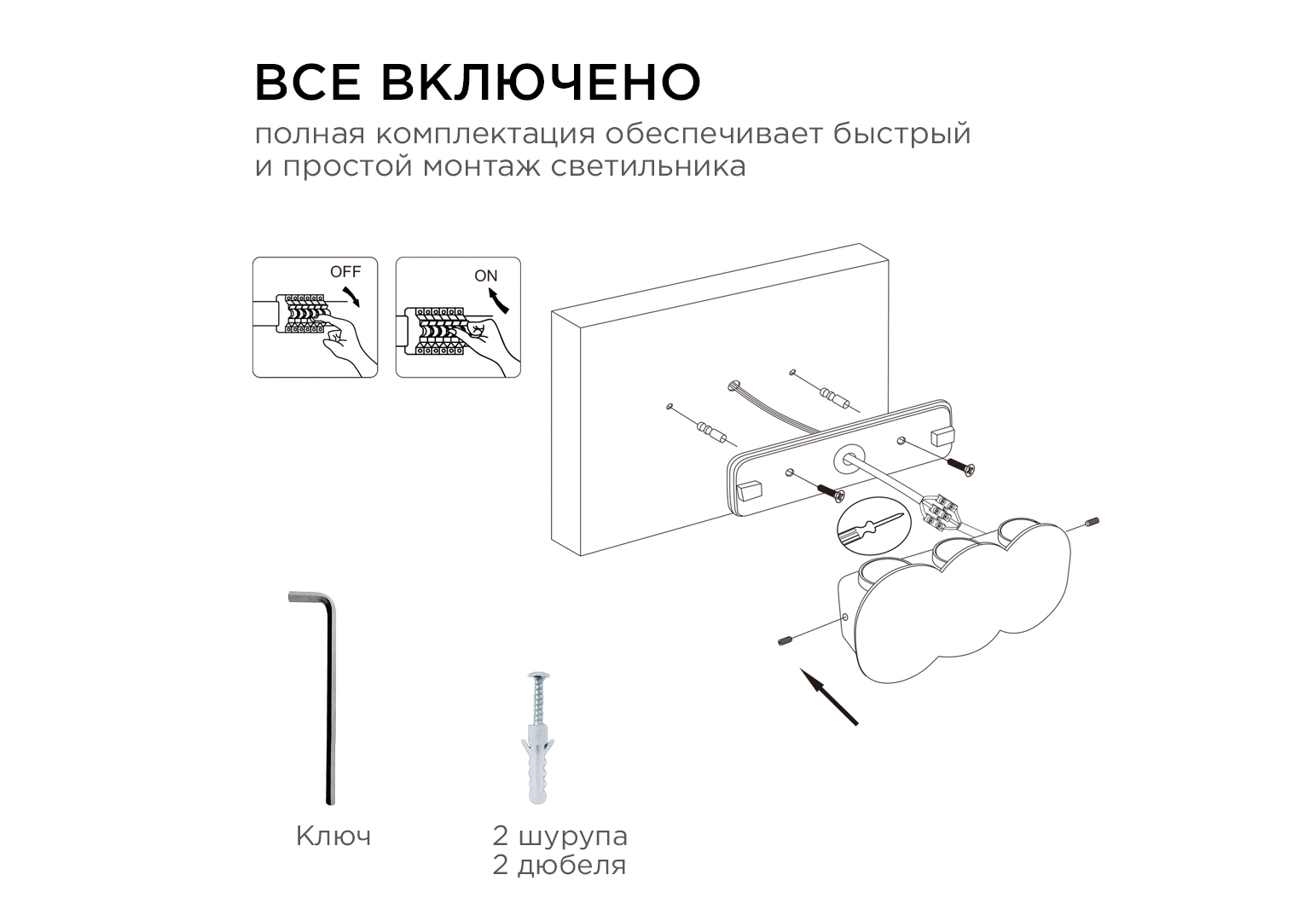 ВСЕ ВКЛЮЧЕНО

полная комплектация обеспечивает быстрый и простой монтаж светильника

OFF

ON

Ключ

2 шурупа
2 дюбеля