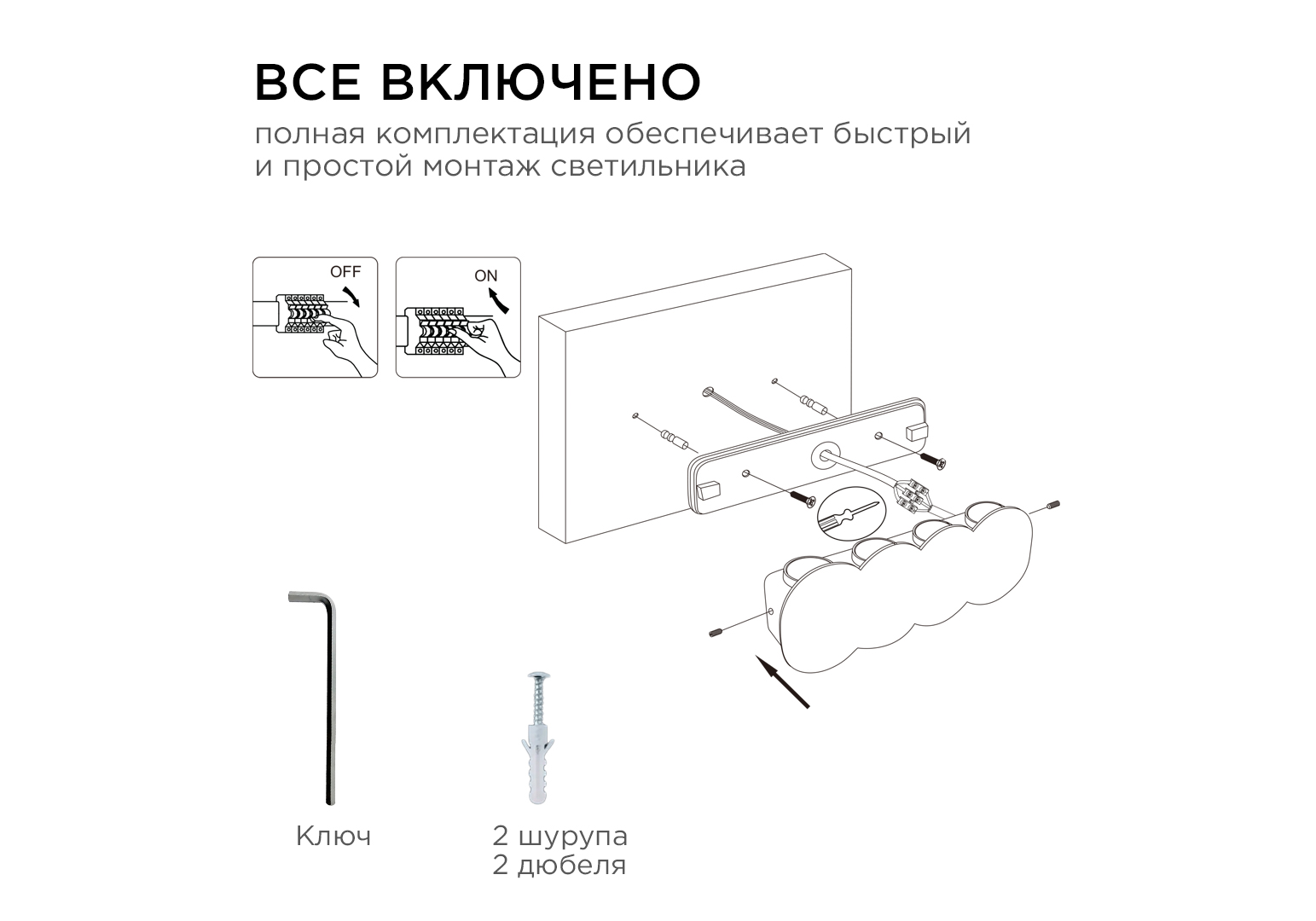 ВСЕ ВКЛЮЧЕНО
полная комплектация обеспечивает быстрый и простой монтаж светильника

OFF

ON

Ключ

2 шурупа
2 дюбеля