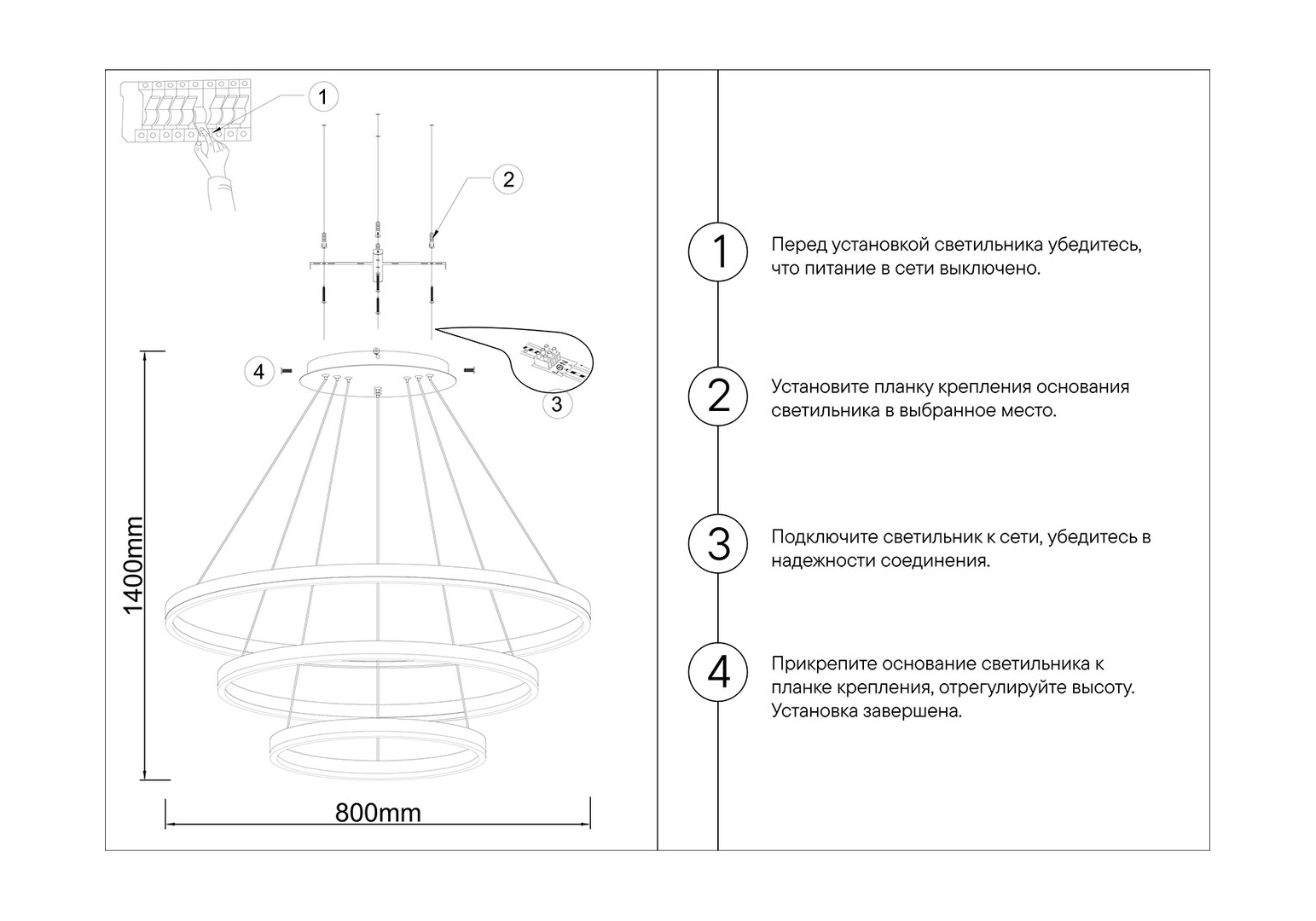 1

2

4

3

1400mm

800mm

1 Перед установкой светильника убедитесь, что питание в сети выключено.

2 Установите планку крепления основания светильника в выбранное место.

3 Подключите светильник к сети, убедитесь в надежности соединения.

4 Прикрепите основание светильника к планке крепления, отрегулируйте высоту. Установка завершена.