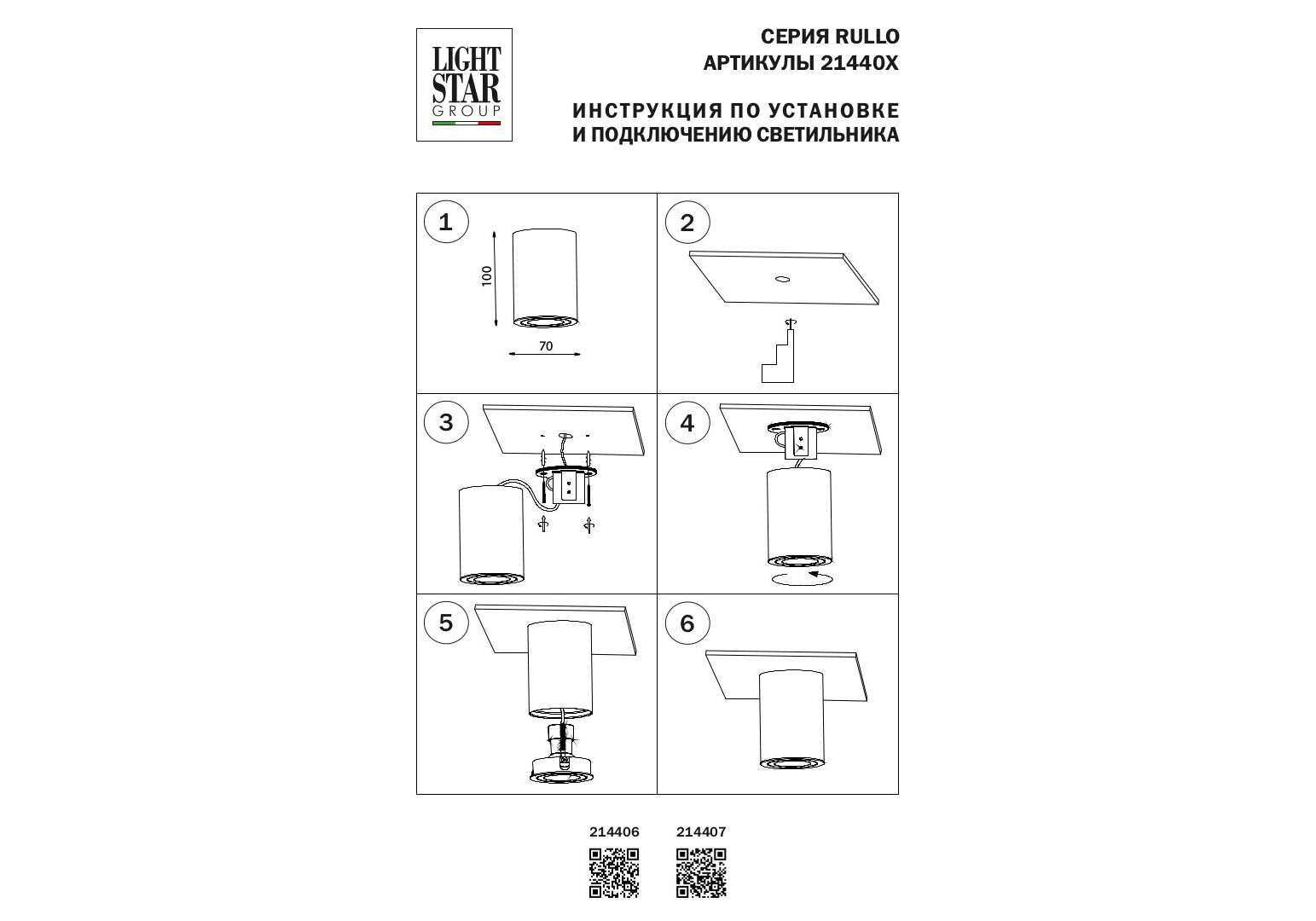 LIGHT STAR GROUP

СЕРИЯ RULLO
АРТИКУЛЫ 21440X

ИНСТРУКЦИЯ ПО УСТАНОВКЕ
И ПОДКЛЮЧЕНИЮ СВЕТИЛЬНИКА

1
100
70

2

3

4

5

6

214406
214407