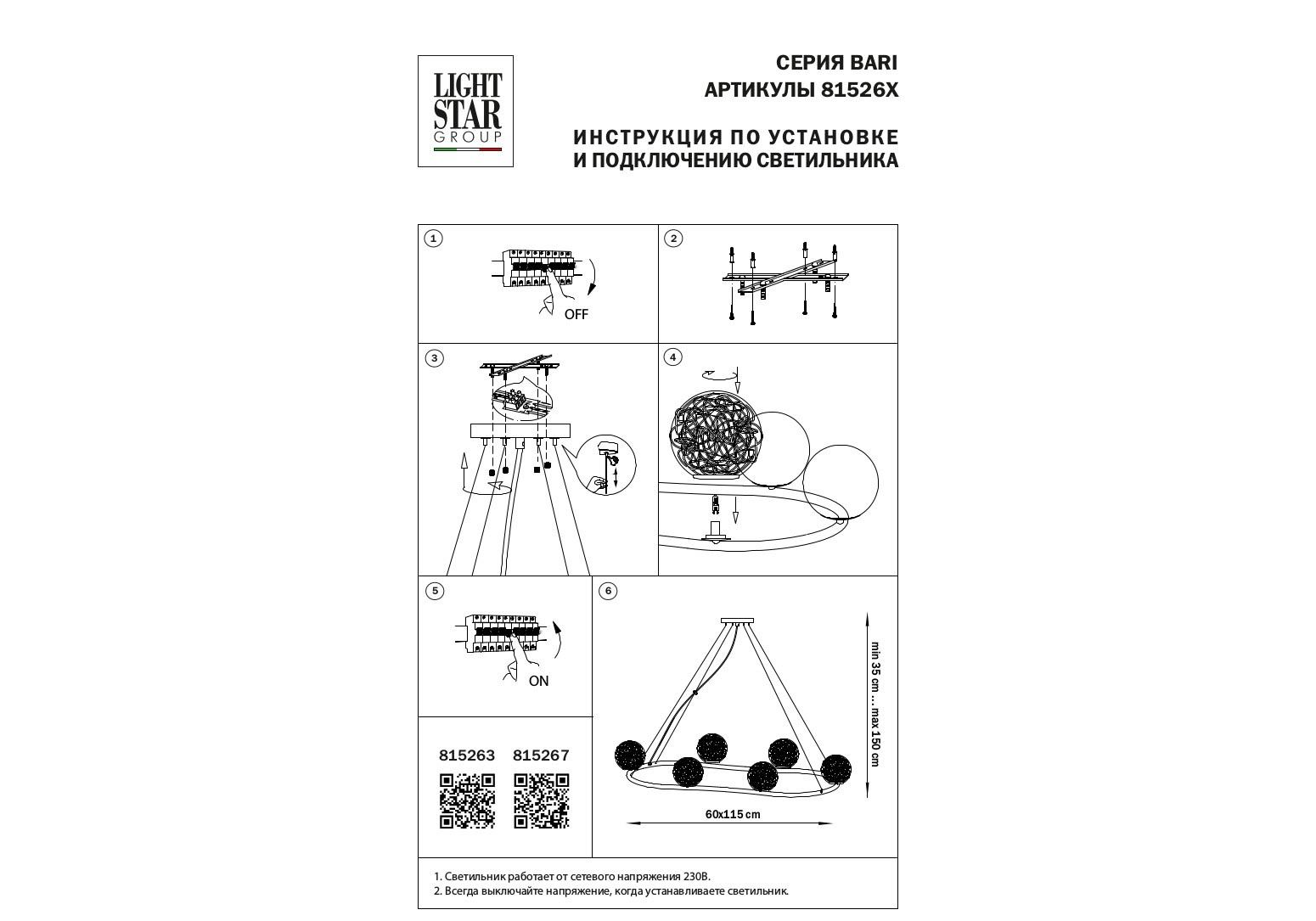 LIGHT STAR GROUP

СЕРИЯ BARI
АРТИКУЛЫ 81526X

ИНСТРУКЦИЯ ПО УСТАНОВКЕ
И ПОДКЛЮЧЕНИЮ СВЕТИЛЬНИКА

1

OFF

2

3

4

5

ON

6

min 35 cm ... max 150 cm

60x115 cm

815263 815267

1. Светильник работает от сетевого напряжения 230В.
2. Всегда выключайте напряжение, когда устанавливаете светильник.