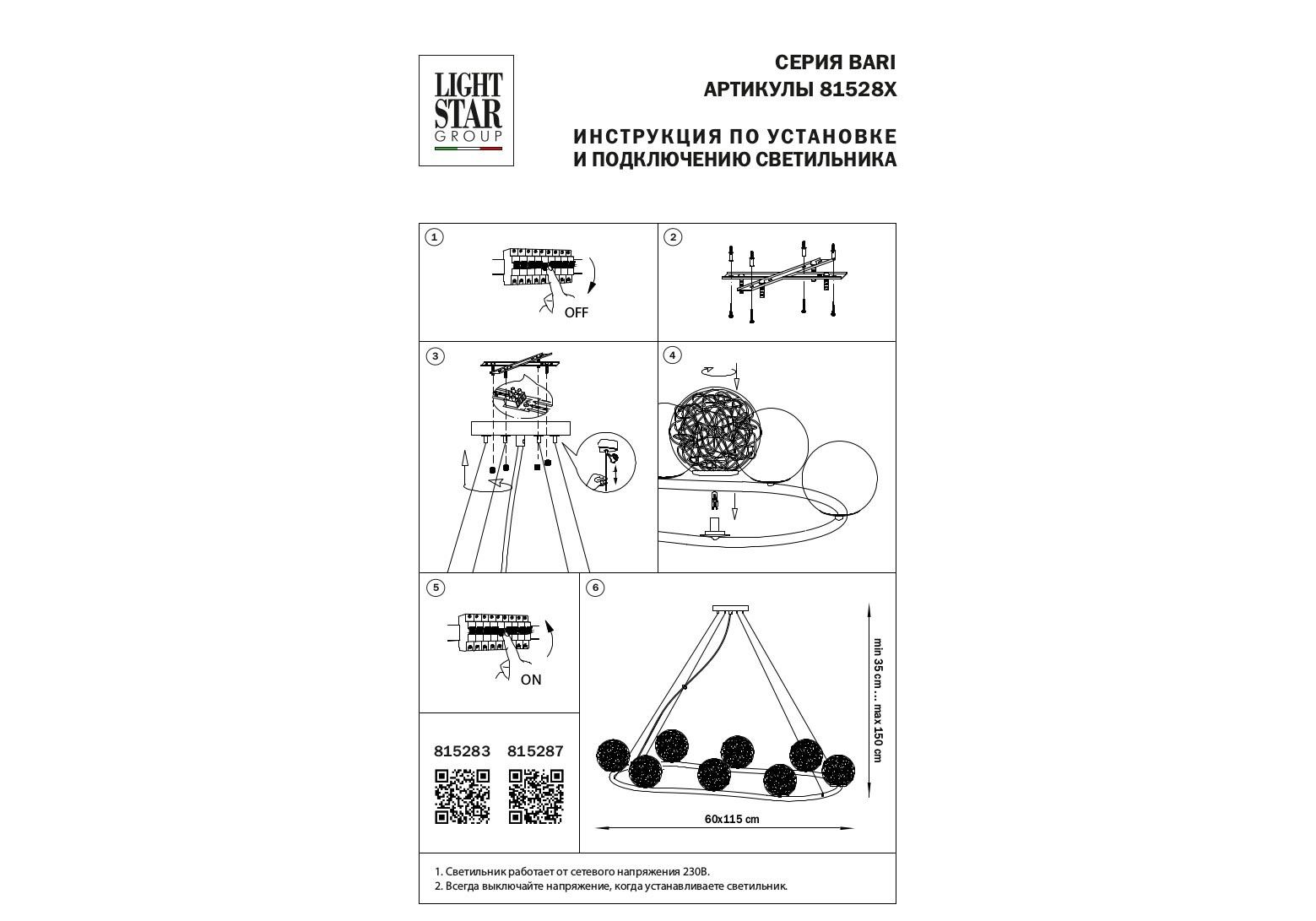 LIGHT STAR GROUP

СЕРИЯ BARI
АРТИКУЛЫ 81528X

ИНСТРУКЦИЯ ПО УСТАНОВКЕ
И ПОДКЛЮЧЕНИЮ СВЕТИЛЬНИКА

1

OFF

2

3

4

5

ON

6

min 35 cm ... max 150 cm

60x115 cm

815283 815287

1. Светильник работает от сетевого напряжения 230В.
2. Всегда выключайте напряжение, когда устанавливаете светильник.