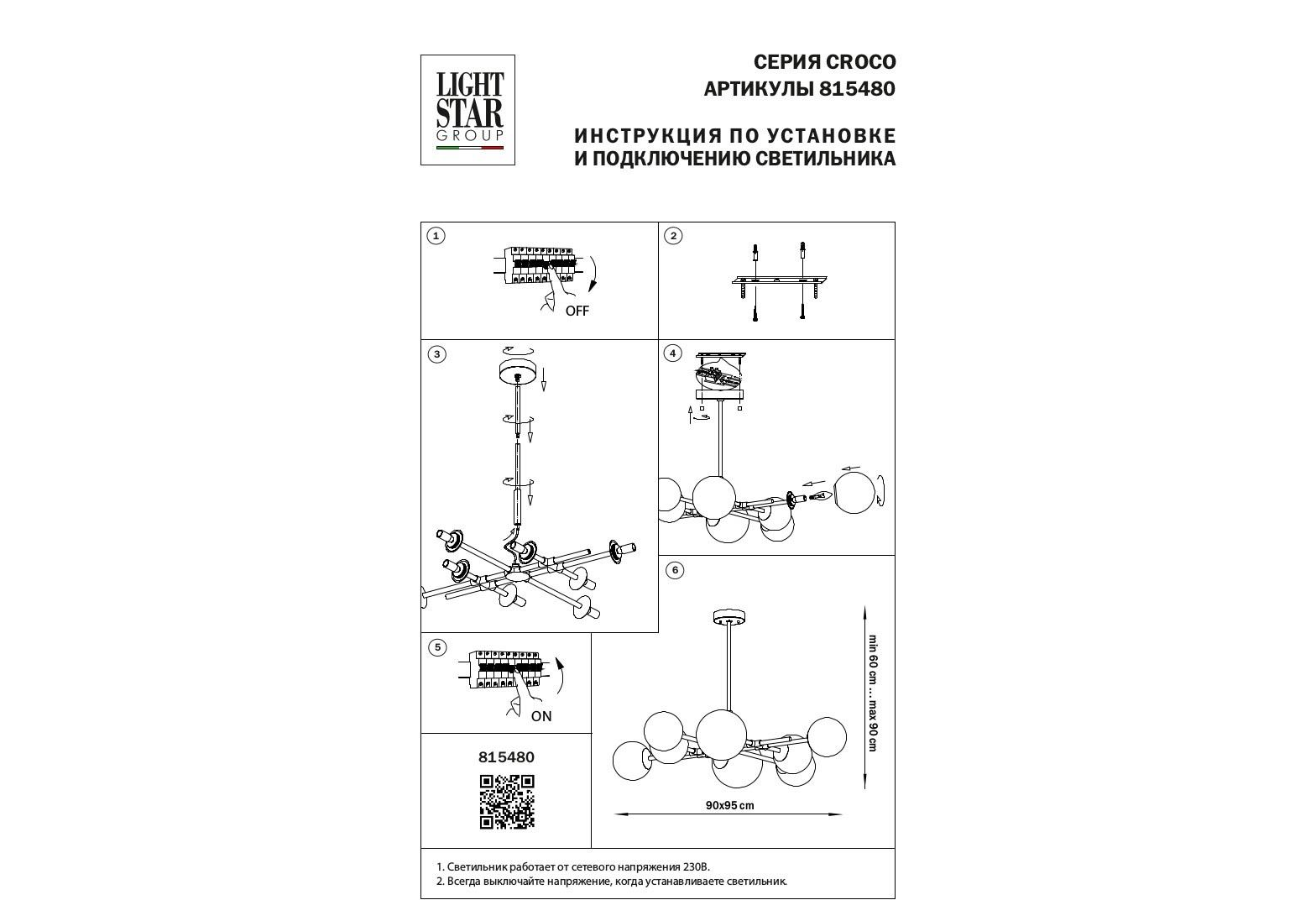 LIGHT STAR GROUP

СЕРИЯ CROCO
АРТИКУЛЫ 815480

ИНСТРУКЦИЯ ПО УСТАНОВКЕ
И ПОДКЛЮЧЕНИЮ СВЕТИЛЬНИКА

1

OFF

2

3

4

5

ON

6

min 60 cm ... max 90 cm

90x95 cm

815480

1. Светильник работает от сетевого напряжения 230В.
2. Всегда выключайте напряжение, когда устанавливаете светильник.