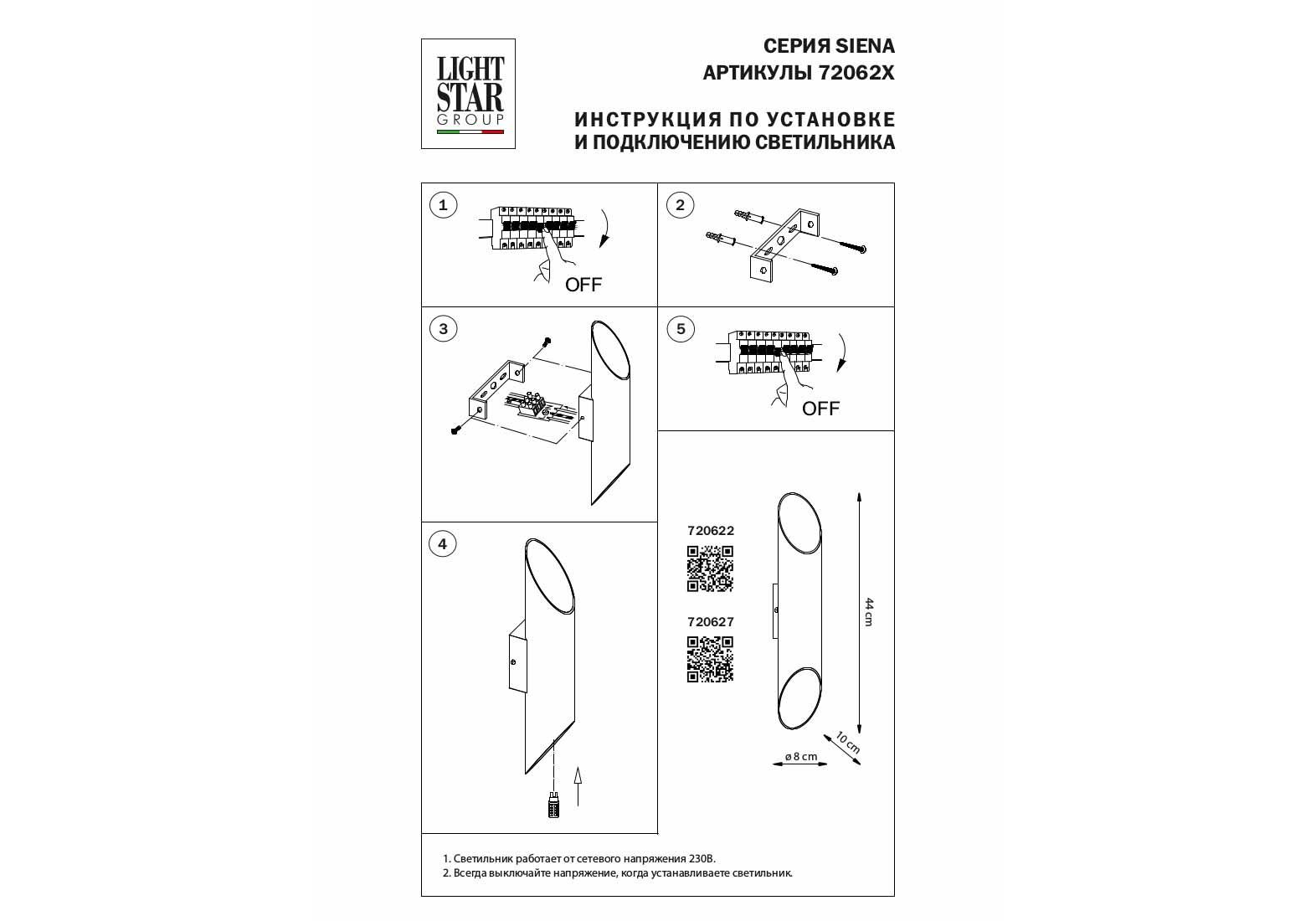 LIGHT STAR GROUP

СЕРИЯ SIENA
АРТИКУЛЫ 72062X

ИНСТРУКЦИЯ ПО УСТАНОВКЕ
И ПОДКЛЮЧЕНИЮ СВЕТИЛЬНИКА

1

OFF

2

3

5

OFF

4

720622

720627

44 cm

10 cm

ø 8 cm

1. Светильник работает от сетевого напряжения 230В.
2. Всегда выключайте напряжение, когда устанавливаете светильник.