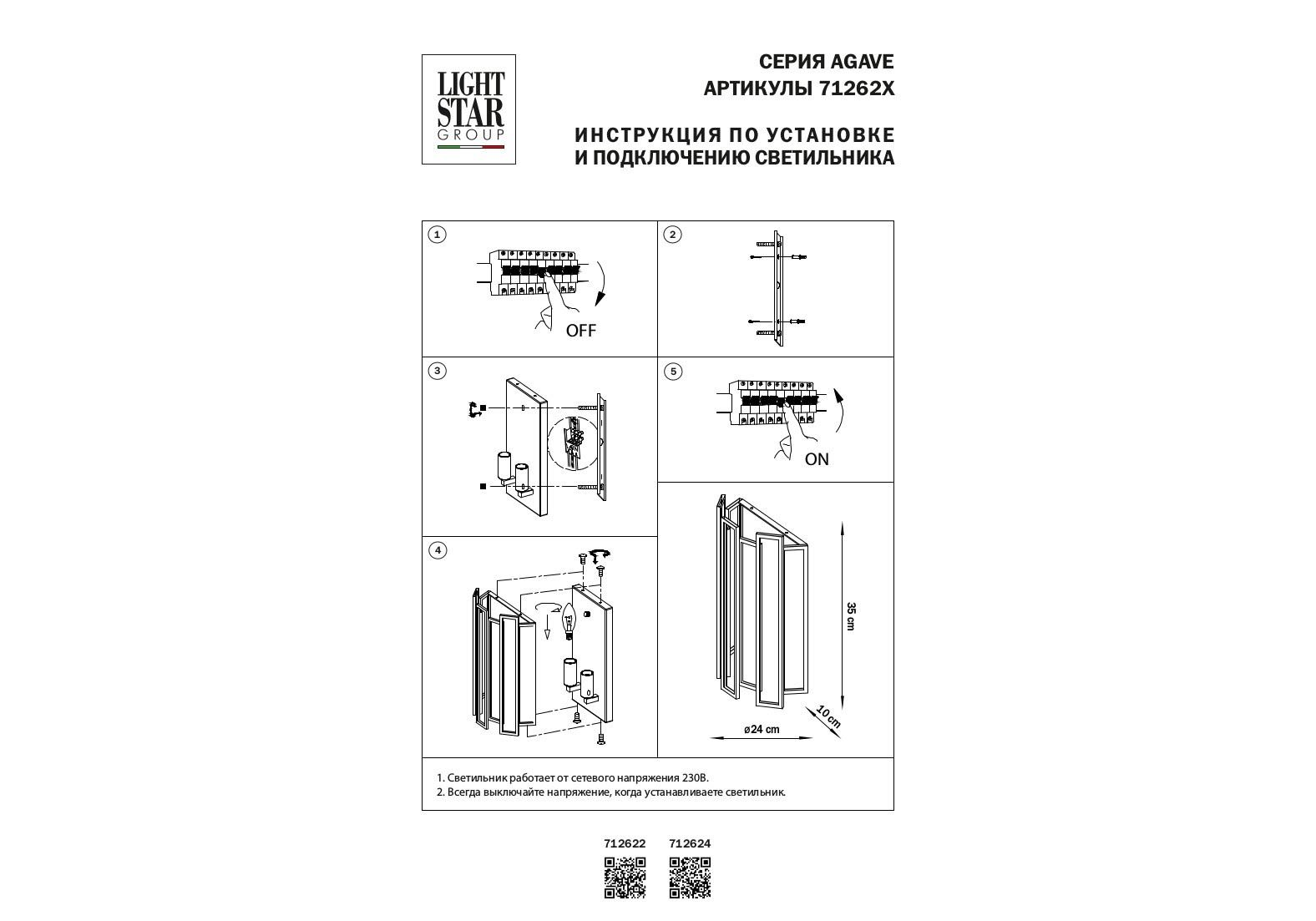 LIGHT STAR GROUP

СЕРИЯ AGAVE
АРТИКУЛЫ 71262X

ИНСТРУКЦИЯ ПО УСТАНОВКЕ
И ПОДКЛЮЧЕНИЮ СВЕТИЛЬНИКА

1

OFF

2

3

5

ON

4

35 cm

10 cm

ø24 cm

1. Светильник работает от сетевого напряжения 230В.
2. Всегда выключайте напряжение, когда устанавливаете светильник.

712622 712624