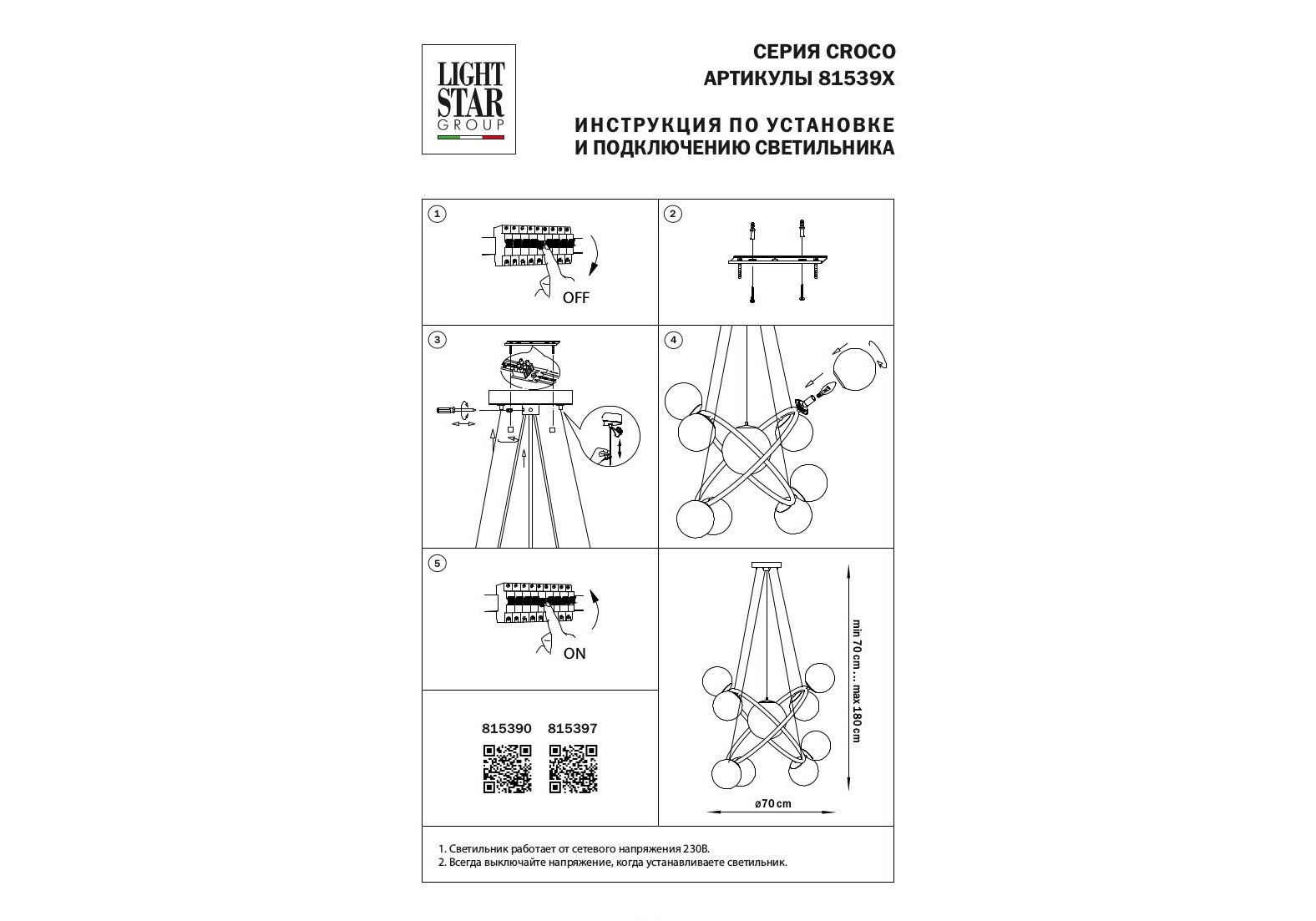 LIGHT STAR GROUP

СЕРИЯ CROCO
АРТИКУЛЫ 81539X

ИНСТРУКЦИЯ ПО УСТАНОВКЕ
И ПОДКЛЮЧЕНИЮ СВЕТИЛЬНИКА

1

OFF

2

3

4

5

ON

815390 815397

min 70 cm ... max 180 cm

ø70 cm

1. Светильник работает от сетевого напряжения 230В.
2. Всегда выключайте напряжение, когда устанавливаете светильник.