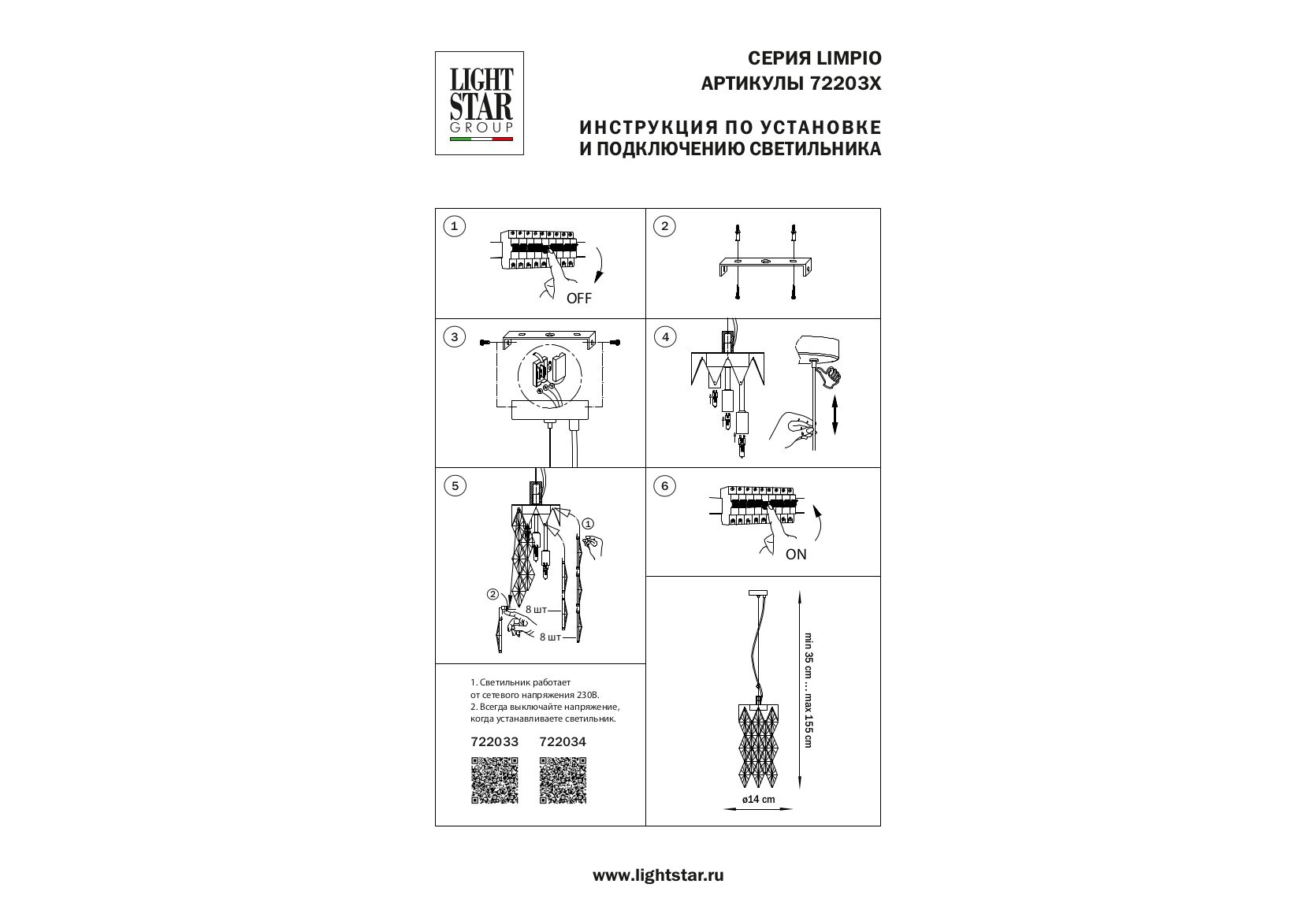 LIGHT STAR GROUP

СЕРИЯ LIMPIO
АРТИКУЛЫ 72203X

ИНСТРУКЦИЯ ПО УСТАНОВКЕ
И ПОДКЛЮЧЕНИЮ СВЕТИЛЬНИКА

1

OFF

2

3

4

5

1

2

8 шт

8 шт

6

ON

1. Светильник работает от сетевого напряжения 230В.
2. Всегда выключайте напряжение, когда устанавливаете светильник.

722033 722034

min 35 cm ... max 155 cm

ø14 cm

www.lightstar.ru