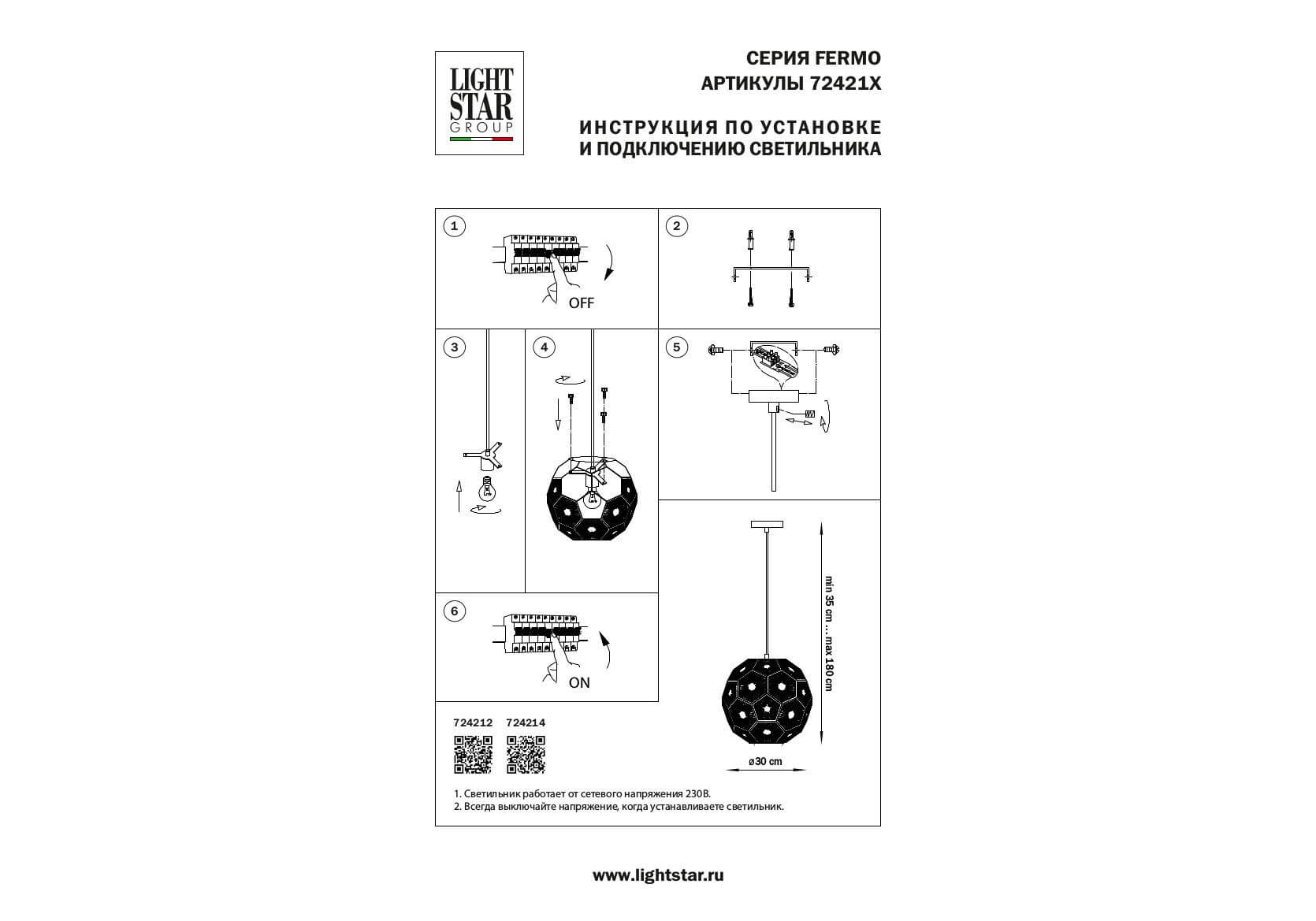 LIGHT STAR GROUP

СЕРИЯ FERMO
АРТИКУЛЫ 72421X

ИНСТРУКЦИЯ ПО УСТАНОВКЕ
И ПОДКЛЮЧЕНИЮ СВЕТИЛЬНИКА

1

OFF

2

3

4

5

6

ON

min 35 cm ... max 180 cm

ø30 cm

724212 724214

1. Светильник работает от сетевого напряжения 230В.
2. Всегда выключайте напряжение, когда устанавливаете светильник.

www.lightstar.ru