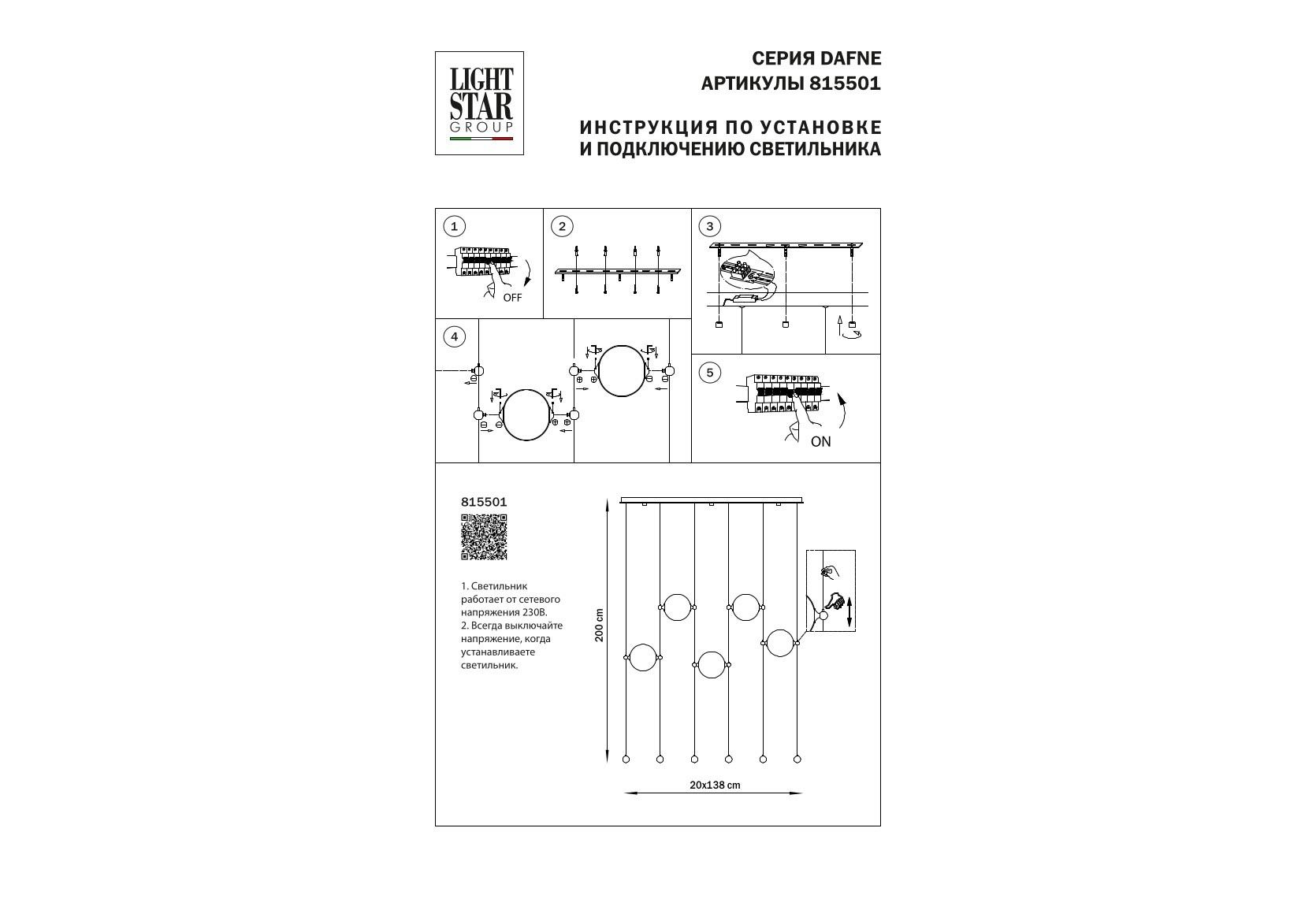 LIGHT STAR GROUP

СЕРИЯ DAFNE
АРТИКУЛЫ 815501

ИНСТРУКЦИЯ ПО УСТАНОВКЕ
И ПОДКЛЮЧЕНИЮ СВЕТИЛЬНИКА

1
OFF

2

3

4

5
ON

815501

1. Светильник работает от сетевого напряжения 230В.
2. Всегда выключайте напряжение, когда устанавливаете светильник.

200 cm

20x138 cm