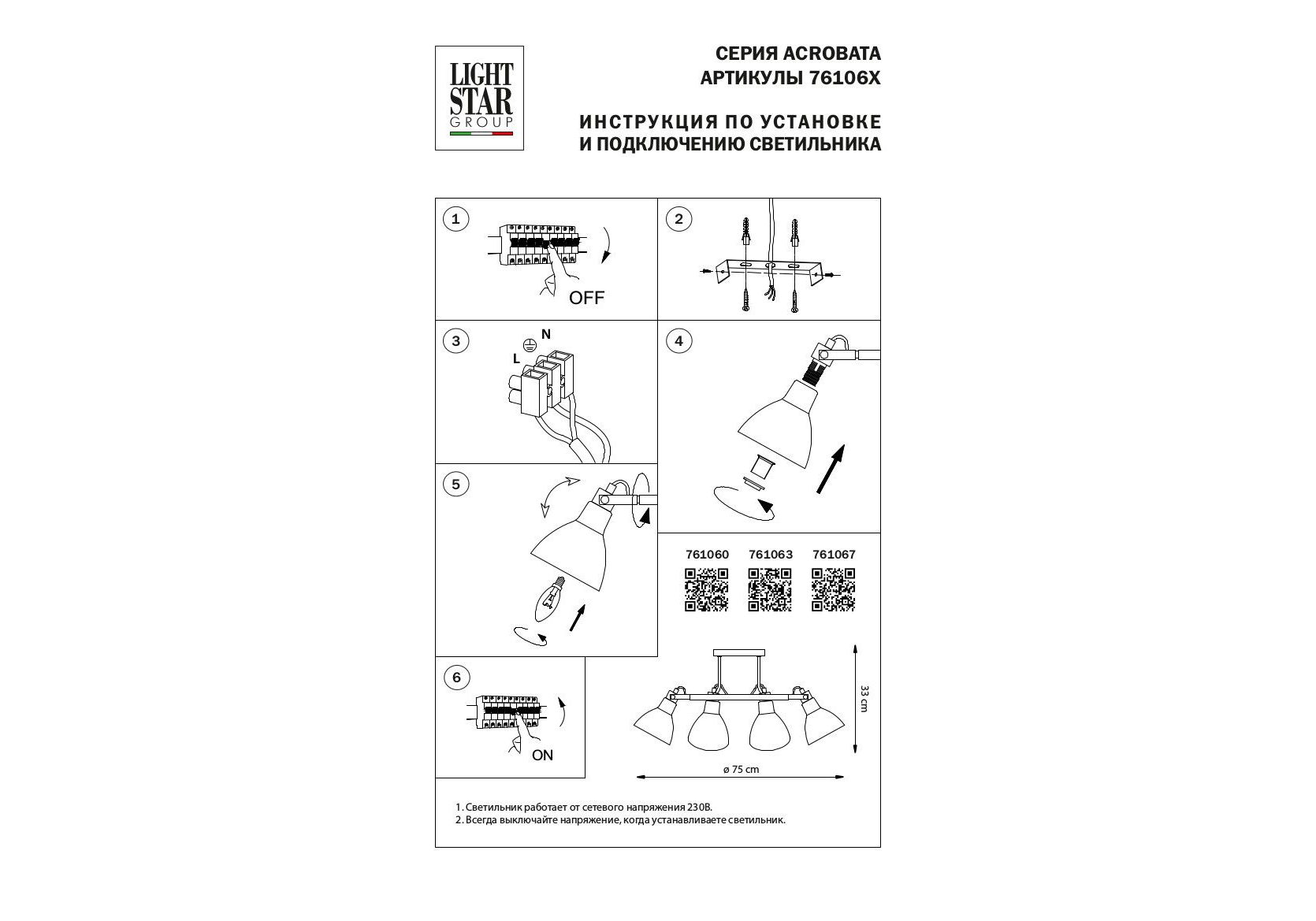 LIGHT STAR GROUP

СЕРИЯ ACROBATA
АРТИКУЛЫ 76106X

ИНСТРУКЦИЯ ПО УСТАНОВКЕ
И ПОДКЛЮЧЕНИЮ СВЕТИЛЬНИКА

1

OFF

2

3

N

L

4

5

761060 761063 761067

6

ON

33 cm

ø 75 cm

1. Светильник работает от сетевого напряжения 230В.
2. Всегда выключайте напряжение, когда устанавливаете светильник.