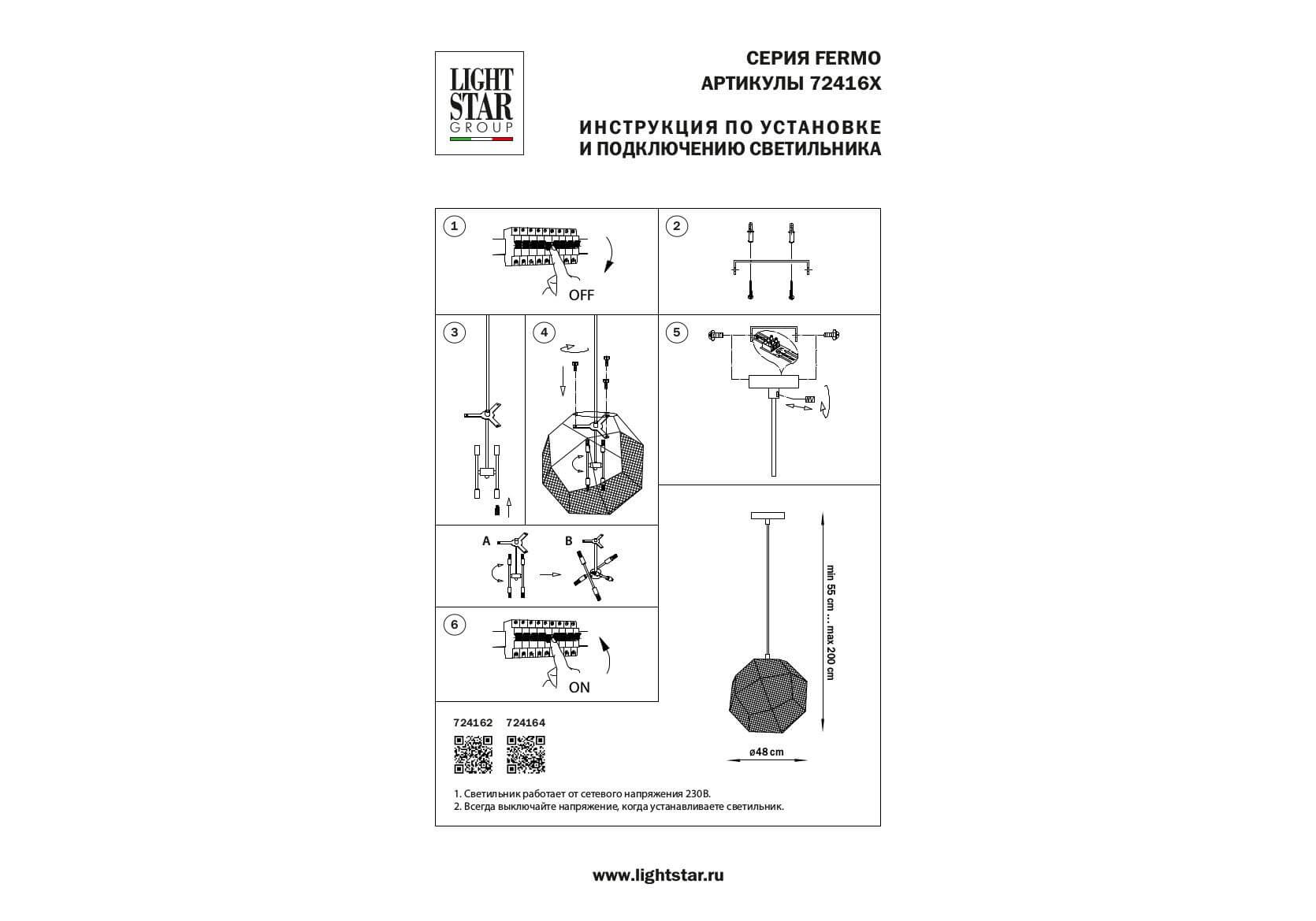 LIGHT STAR GROUP

СЕРИЯ FERMO
АРТИКУЛЫ 72416X

ИНСТРУКЦИЯ ПО УСТАНОВКЕ
И ПОДКЛЮЧЕНИЮ СВЕТИЛЬНИКА

1

OFF

2

3

4

5

A

B

6

ON

min 55 cm ... max 200 cm

ø48 cm

724162 724164

1. Светильник работает от сетевого напряжения 230В.
2. Всегда выключайте напряжение, когда устанавливаете светильник.

www.lightstar.ru