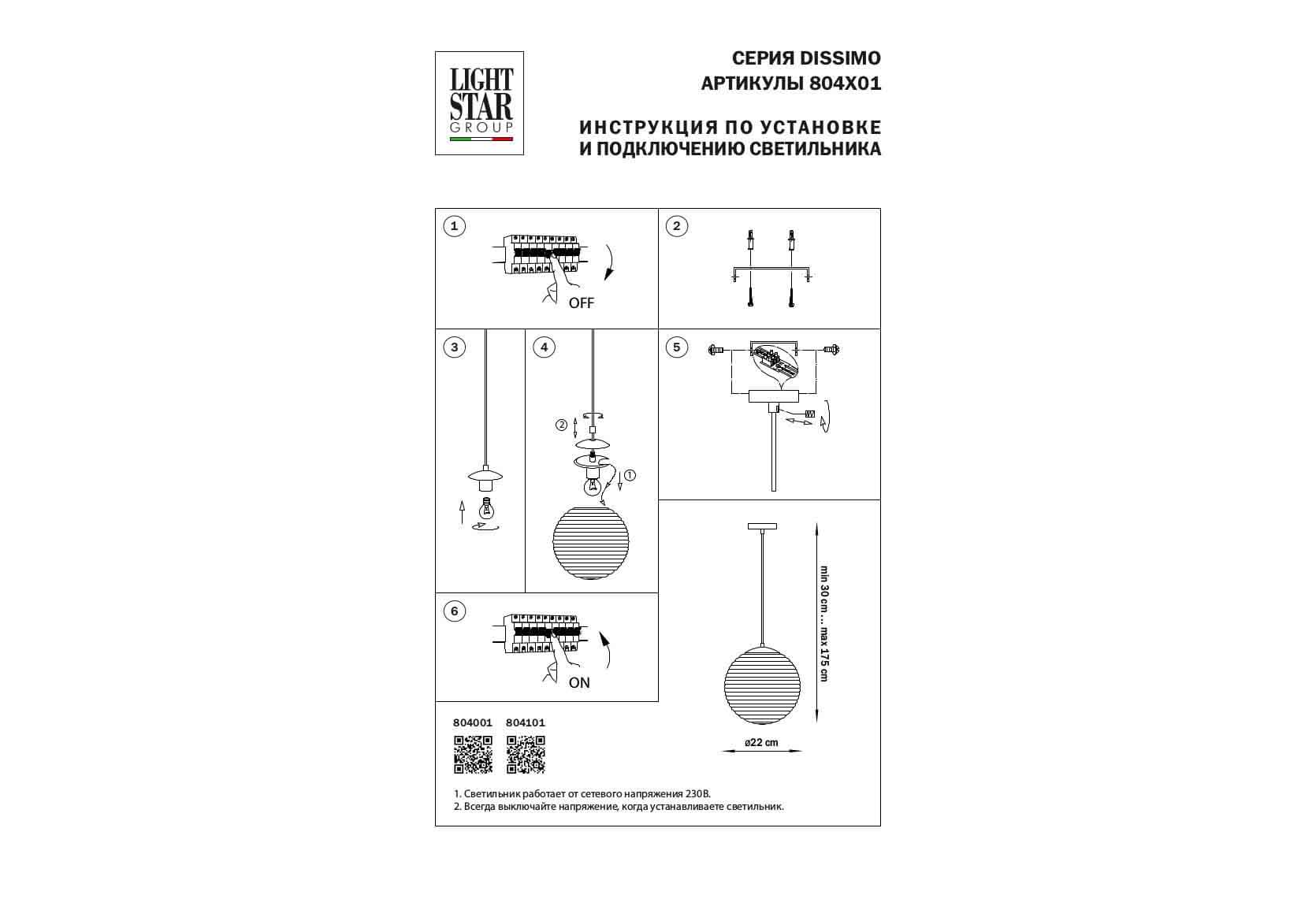 LIGHT STAR GROUP

СЕРИЯ DISSIMO
АРТИКУЛЫ 804X01

ИНСТРУКЦИЯ ПО УСТАНОВКЕ
И ПОДКЛЮЧЕНИЮ СВЕТИЛЬНИКА

1

OFF

2

3

4

2

1

5

6

ON

min 30 cm ... max 175 cm

ø22 cm

804001 804101

1. Светильник работает от сетевого напряжения 230В.
2. Всегда выключайте напряжение, когда устанавливаете светильник.