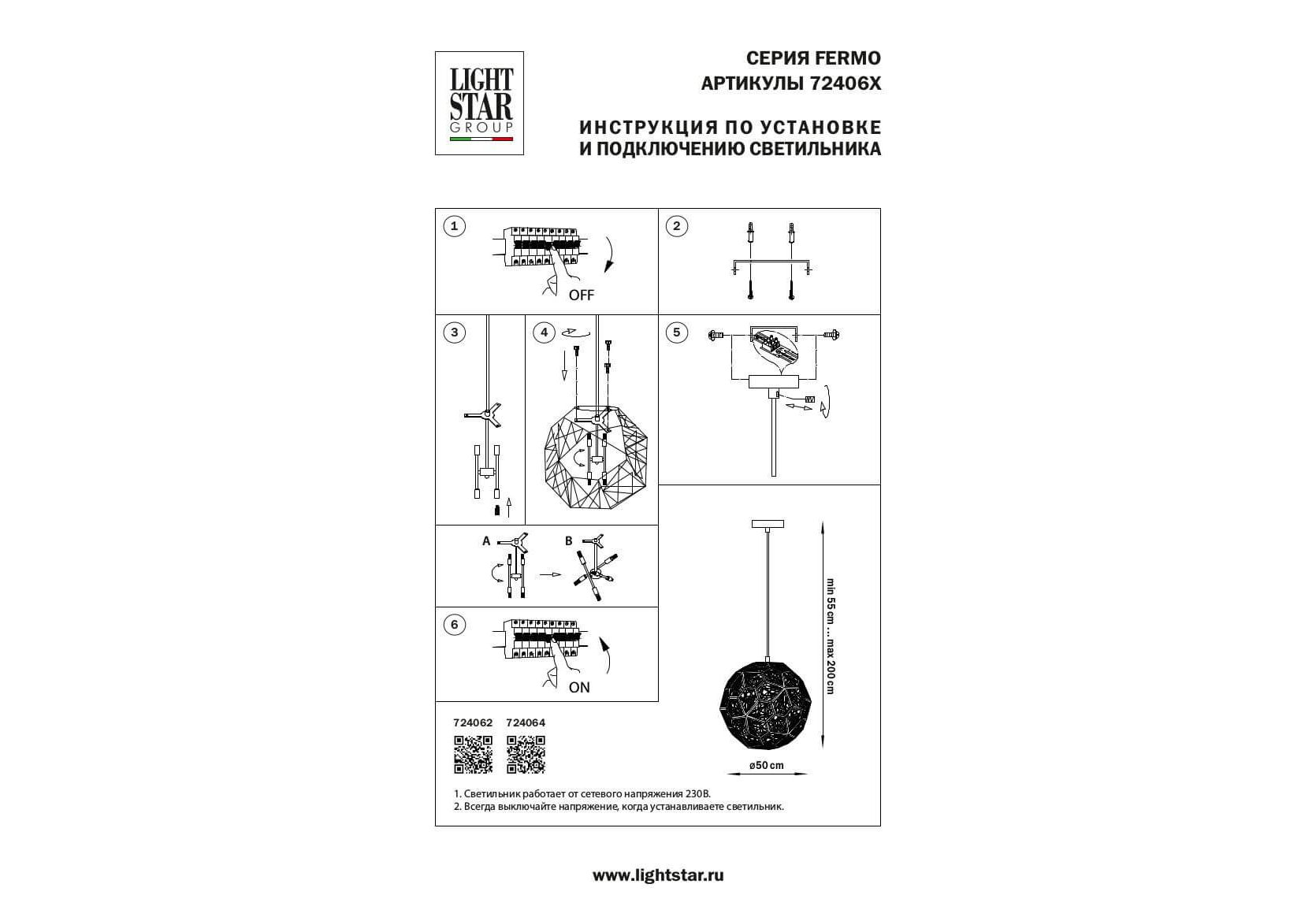 LIGHT STAR GROUP

СЕРИЯ FERMO
АРТИКУЛЫ 72406X

ИНСТРУКЦИЯ ПО УСТАНОВКЕ
И ПОДКЛЮЧЕНИЮ СВЕТИЛЬНИКА

1

OFF

2

3

4

5

A

B

6

ON

min 55 cm ... max 200 cm

ø50 cm

724062 724064

1. Светильник работает от сетевого напряжения 230В.
2. Всегда выключайте напряжение, когда устанавливаете светильник.

www.lightstar.ru