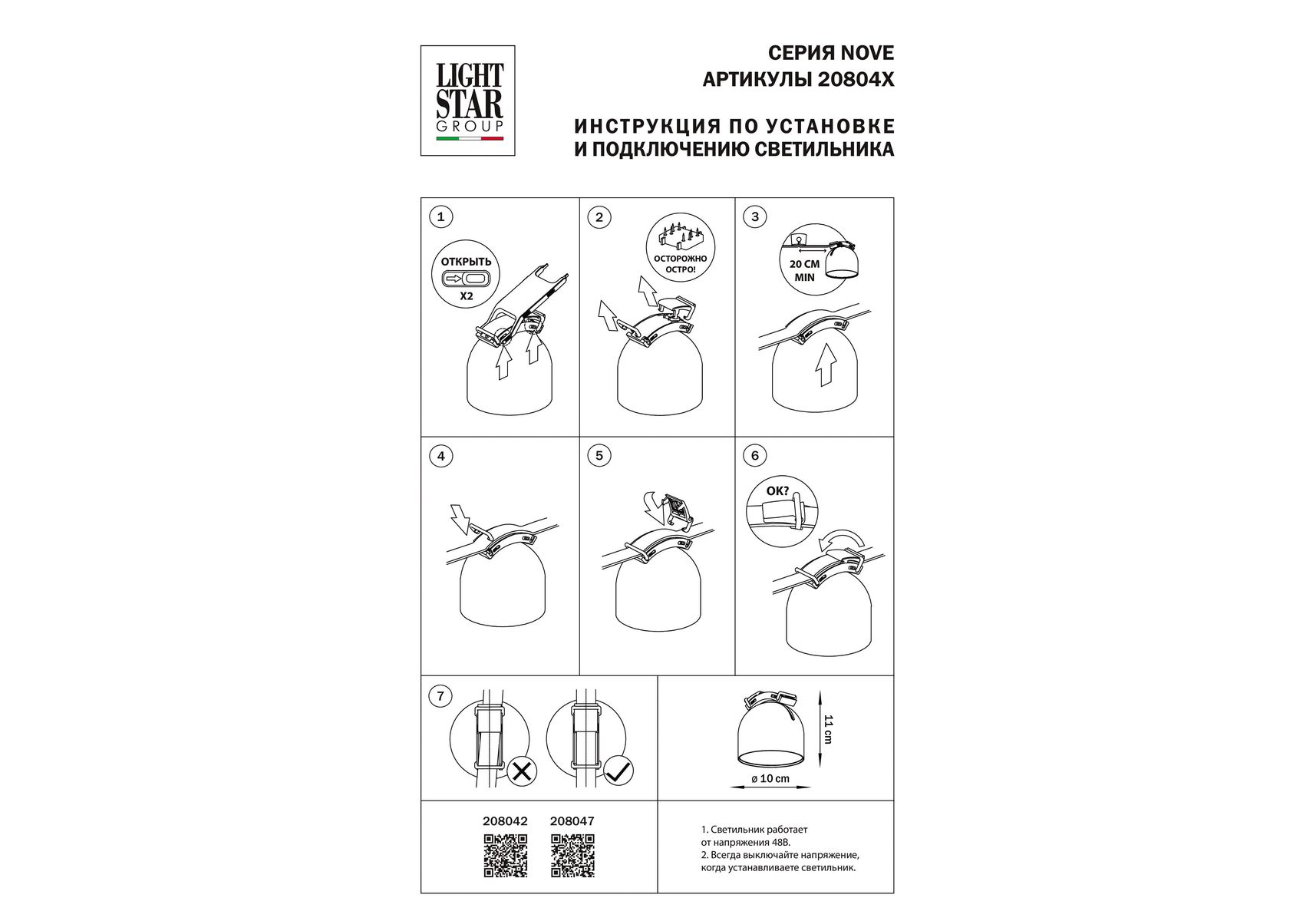 LIGHT STAR GROUP

СЕРИЯ NOVE
АРТИКУЛЫ 20804X

ИНСТРУКЦИЯ ПО УСТАНОВКЕ И ПОДКЛЮЧЕНИЮ СВЕТИЛЬНИКА

1
ОТКРЫТЬ
X2

2
ОСТОРОЖНО ОСТРО!

3
20 CM MIN

4

5

6
OK?

7

11 cm
ø 10 cm

208042 208047

1. Светильник работает от напряжения 48В.
2. Всегда выключайте напряжение, когда устанавливаете светильник.