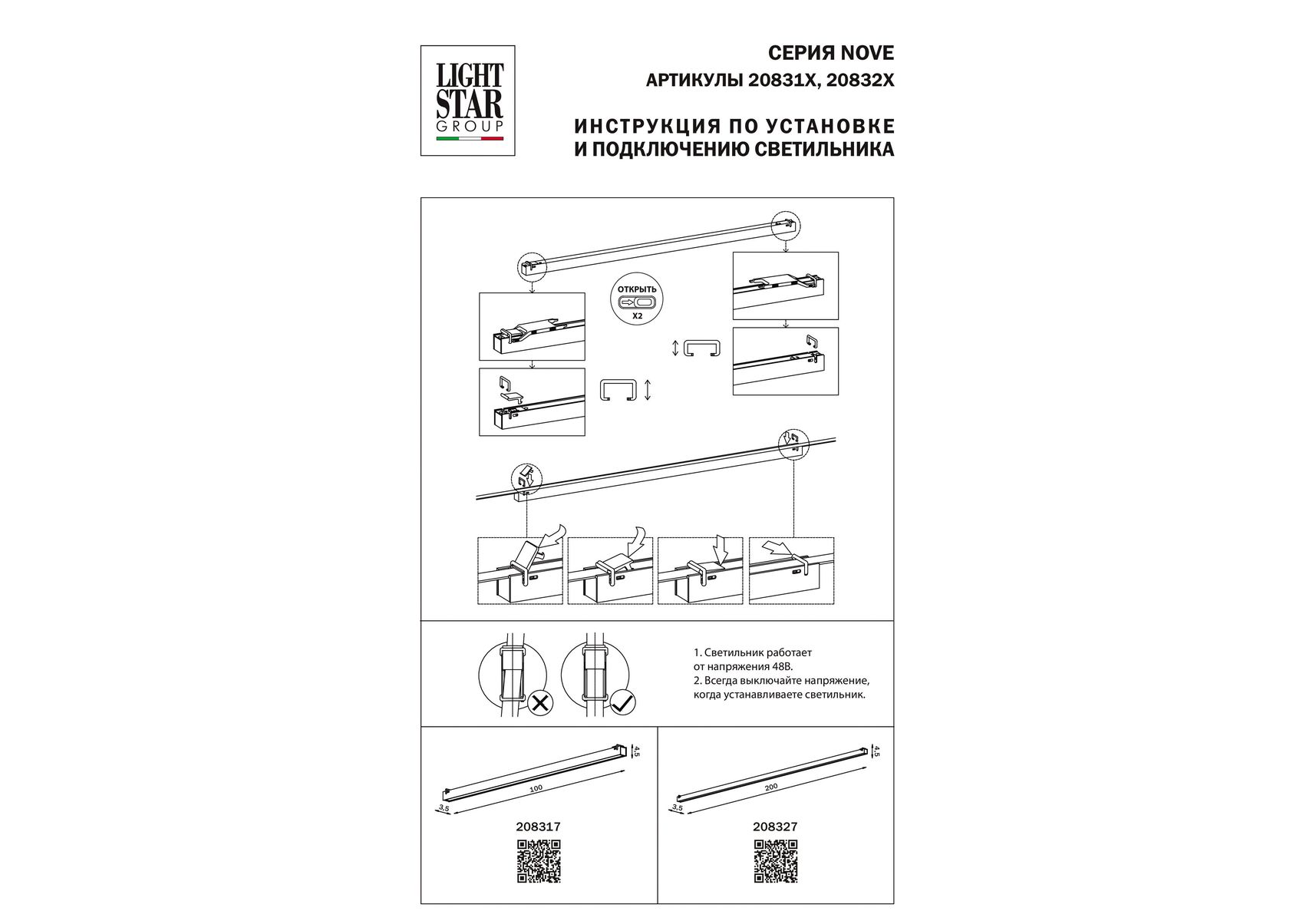 LIGHT STAR GROUP

СЕРИЯ NOVE
АРТИКУЛЫ 20831X, 20832X

ИНСТРУКЦИЯ ПО УСТАНОВКЕ И ПОДКЛЮЧЕНИЮ СВЕТИЛЬНИКА

ОТКРЫТЬ
X2

1. Светильник работает от напряжения 48В.
2. Всегда выключайте напряжение, когда устанавливаете светильник.

4,5
100
3,5
208317

4,5
200
3,5
208327