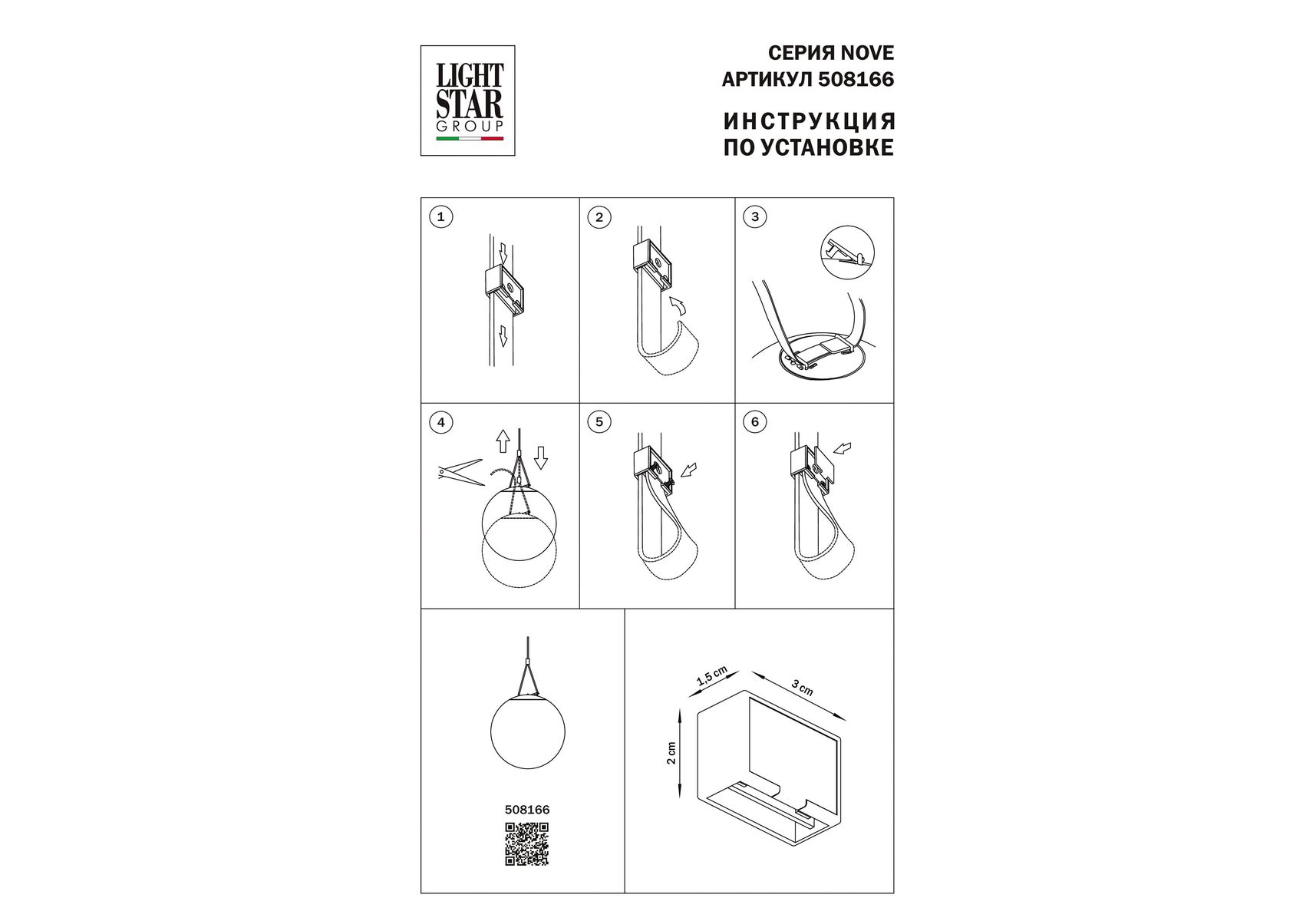 LIGHT STAR GROUP

СЕРИЯ NOVE
АРТИКУЛ 508166

ИНСТРУКЦИЯ
ПО УСТАНОВКЕ

1

2

3

4

5

6

508166

1,5 cm

3 cm

2 cm