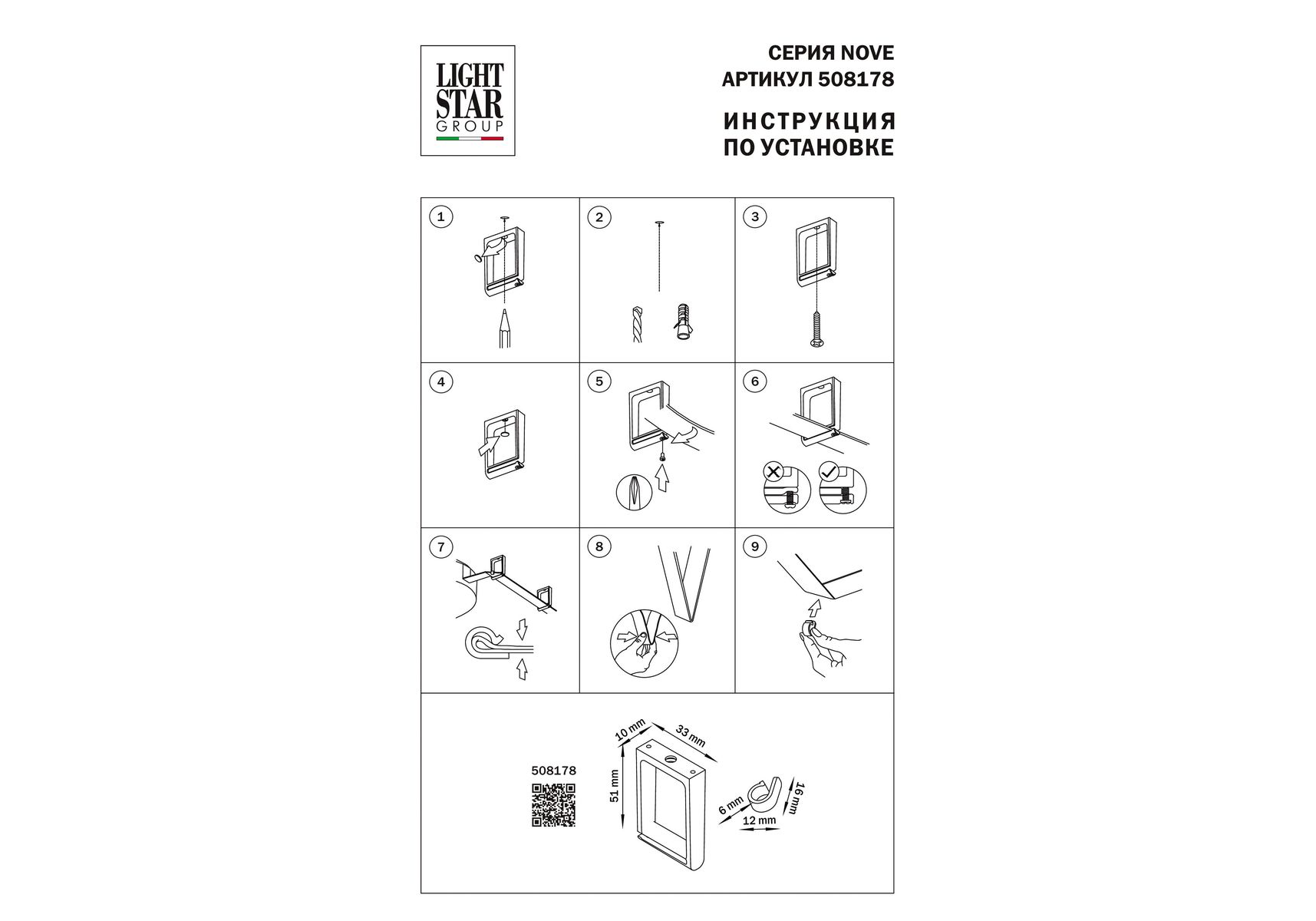 LIGHT STAR GROUP

СЕРИЯ NOVE
АРТИКУЛ 508178

ИНСТРУКЦИЯ ПО УСТАНОВКЕ

1

2

3

4

5

6

7

8

9

508178

10 mm

33 mm

51 mm

6 mm

12 mm

16 mm