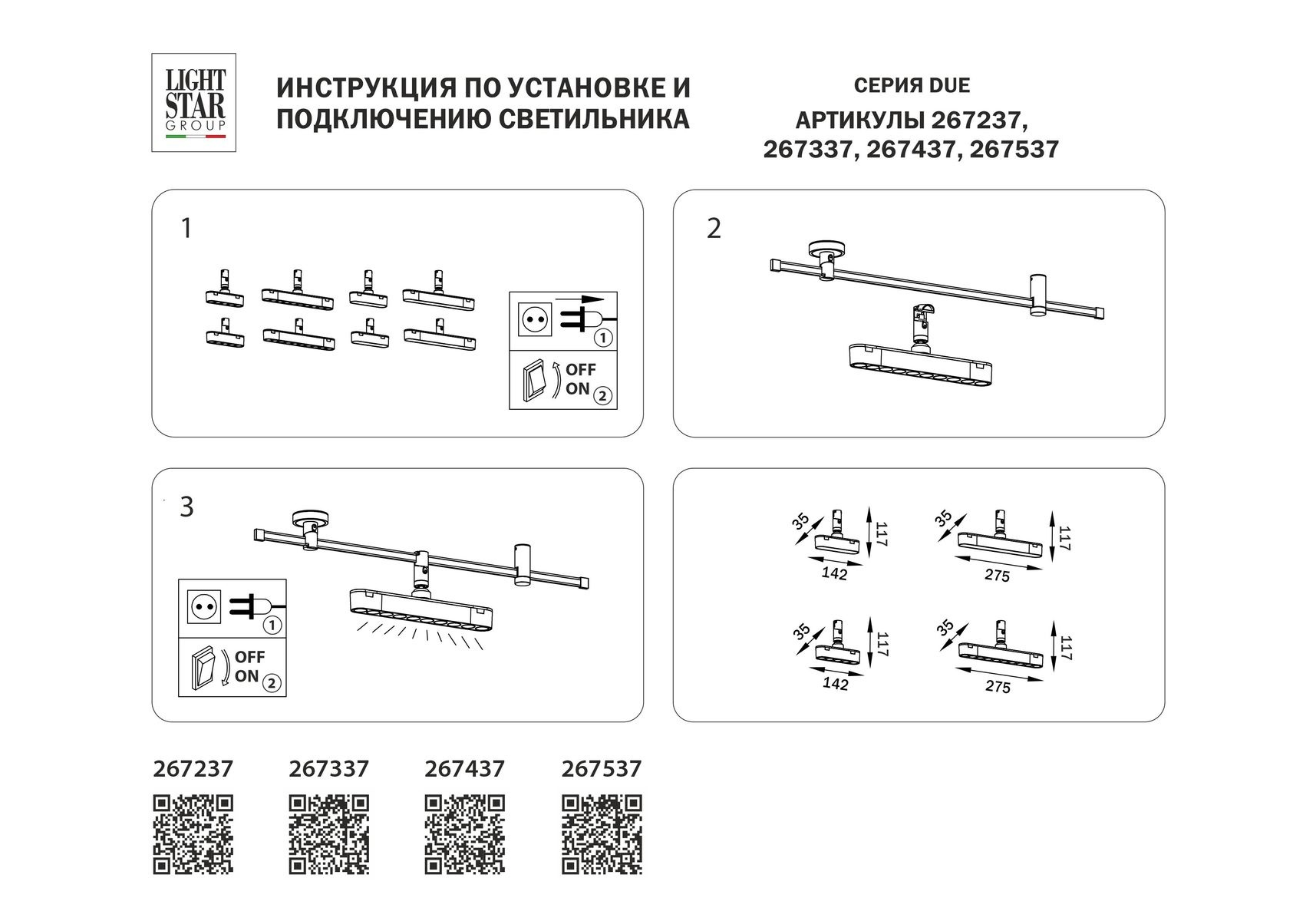 LIGHT STAR GROUP

ИНСТРУКЦИЯ ПО УСТАНОВКЕ И ПОДКЛЮЧЕНИЮ СВЕТИЛЬНИКА

СЕРИЯ DUE
АРТИКУЛЫ 267237, 267337, 267437, 267537

1

1
OFF
ON 2

2

3

1
OFF
ON 2

35
117
142

35
117
275

35
117
142

35
117
275

267237
267337
267437
267537