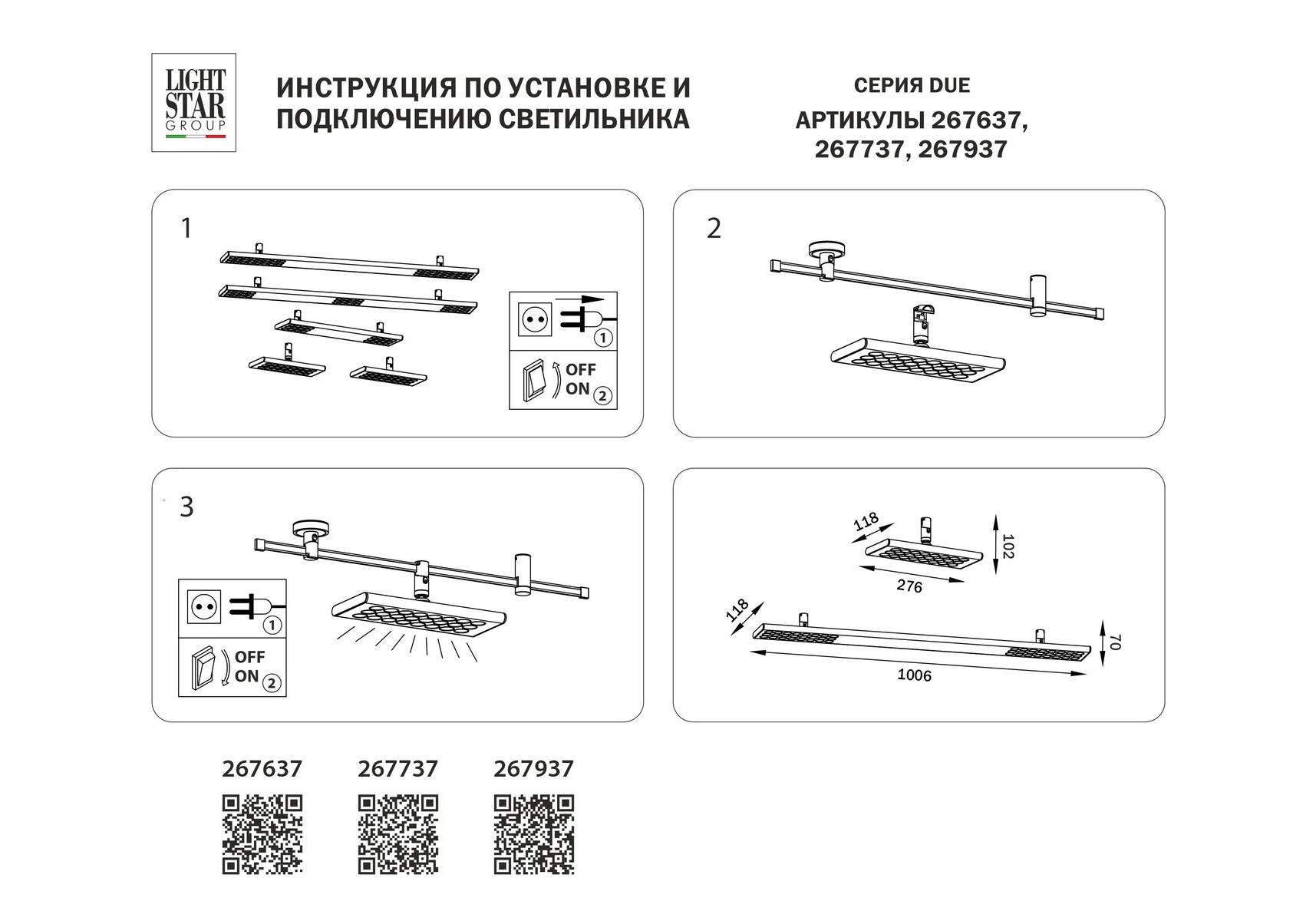 LIGHT STAR GROUP

ИНСТРУКЦИЯ ПО УСТАНОВКЕ И ПОДКЛЮЧЕНИЮ СВЕТИЛЬНИКА

СЕРИЯ DUE
АРТИКУЛЫ 267637, 267737, 267937

1

1

OFF
ON 2

2

3

1

OFF
ON 2

118
102
276
118
70
1006

267637

267737

267937