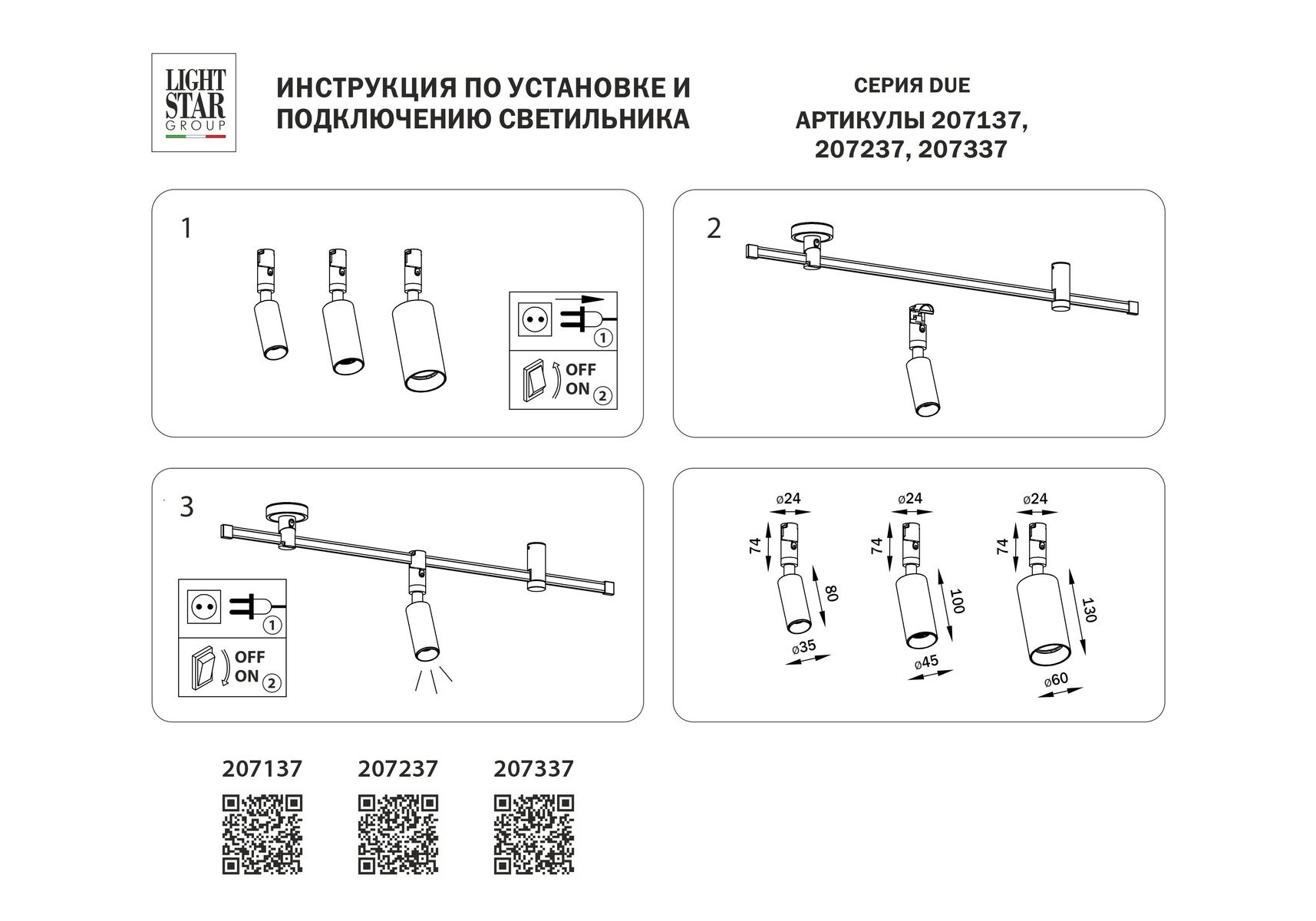 LIGHT STAR GROUP

ИНСТРУКЦИЯ ПО УСТАНОВКЕ И ПОДКЛЮЧЕНИЮ СВЕТИЛЬНИКА

СЕРИЯ DUE
АРТИКУЛЫ 207137, 207237, 207337

1

1
OFF
ON 2

2

3

1
OFF
ON 2

ø24
74
80
ø35

ø24
74
100
ø45

ø24
74
130
ø60

207137

207237

207337