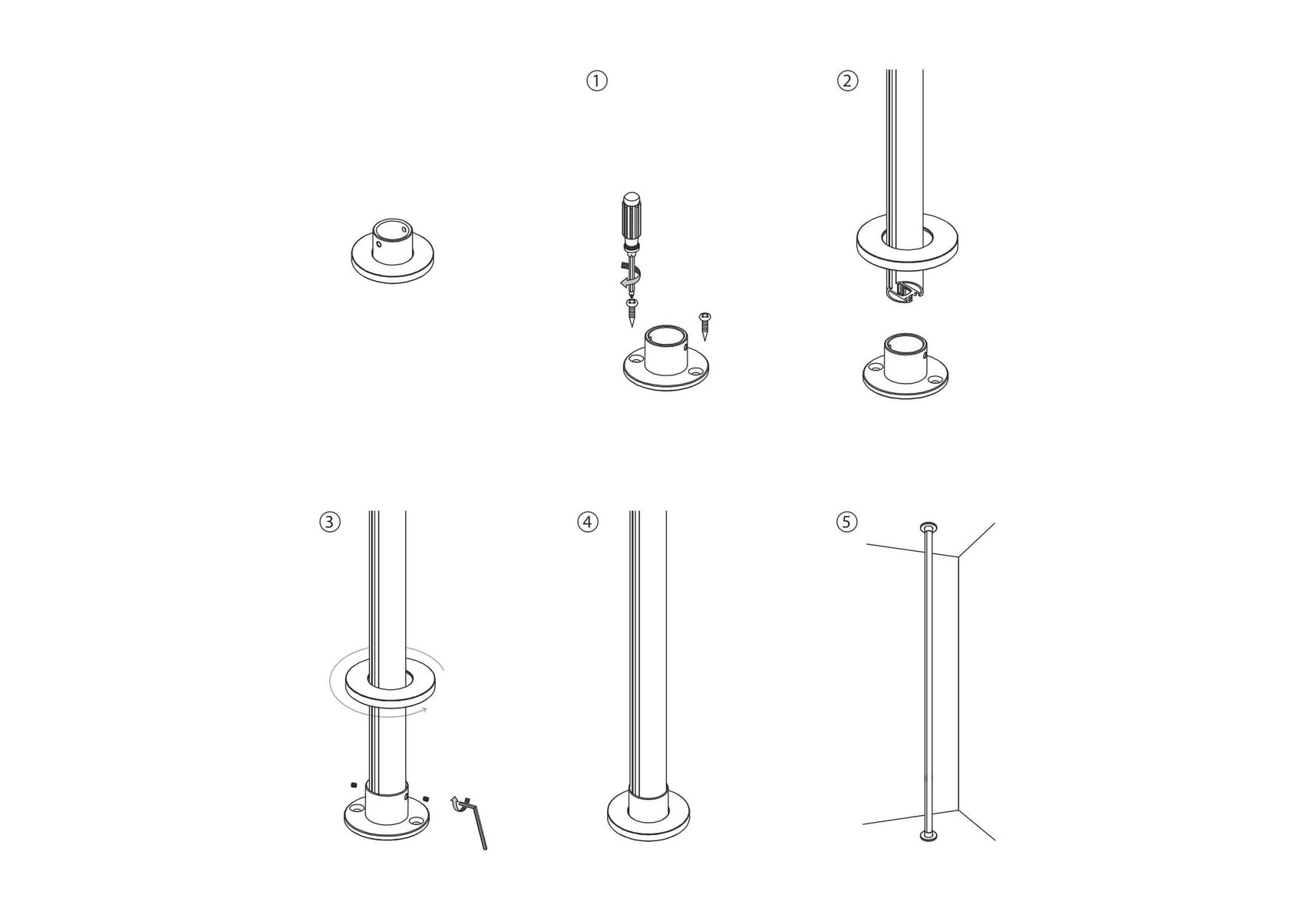 ①

②

③

④

⑤