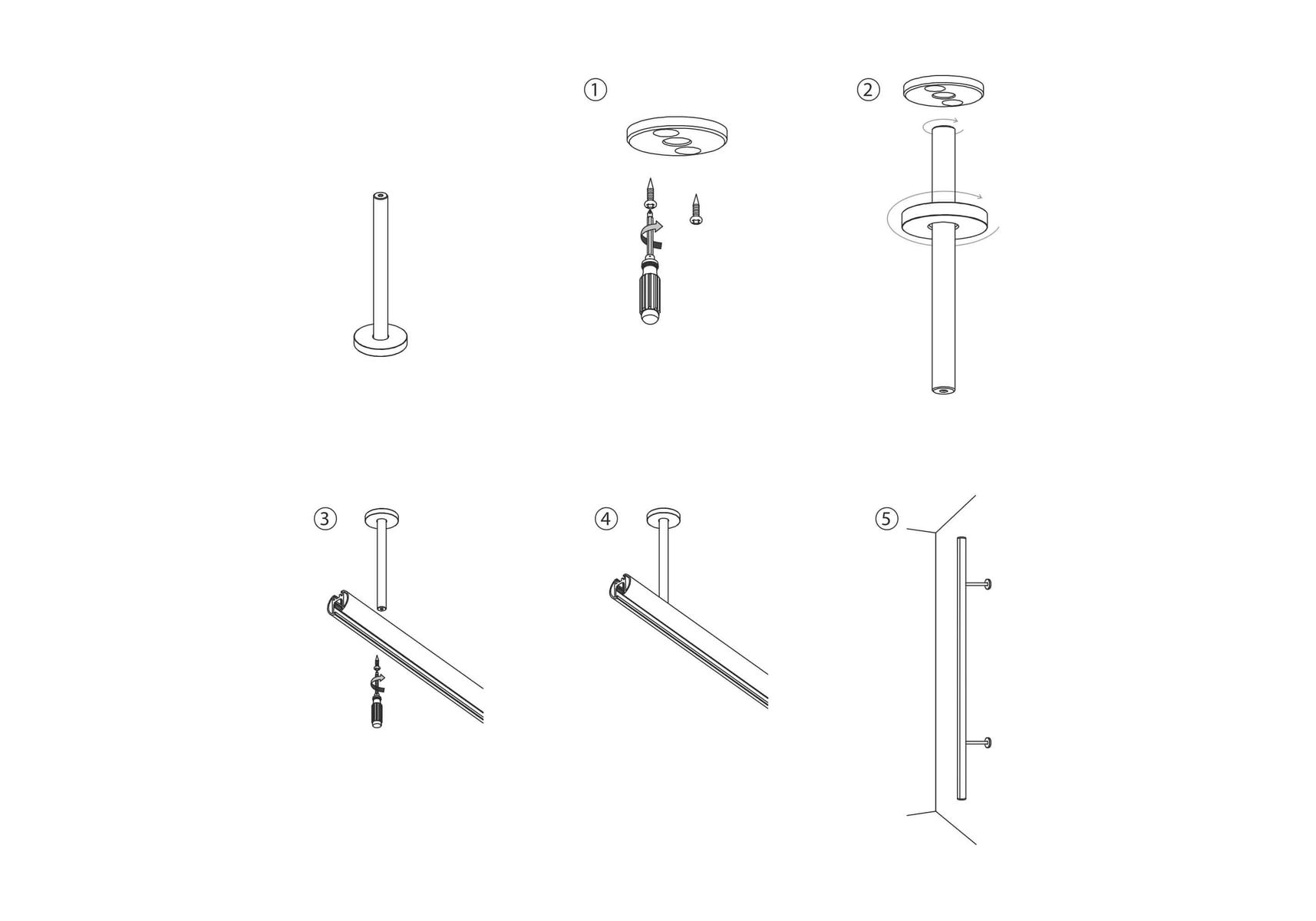 1

2

3

4

5