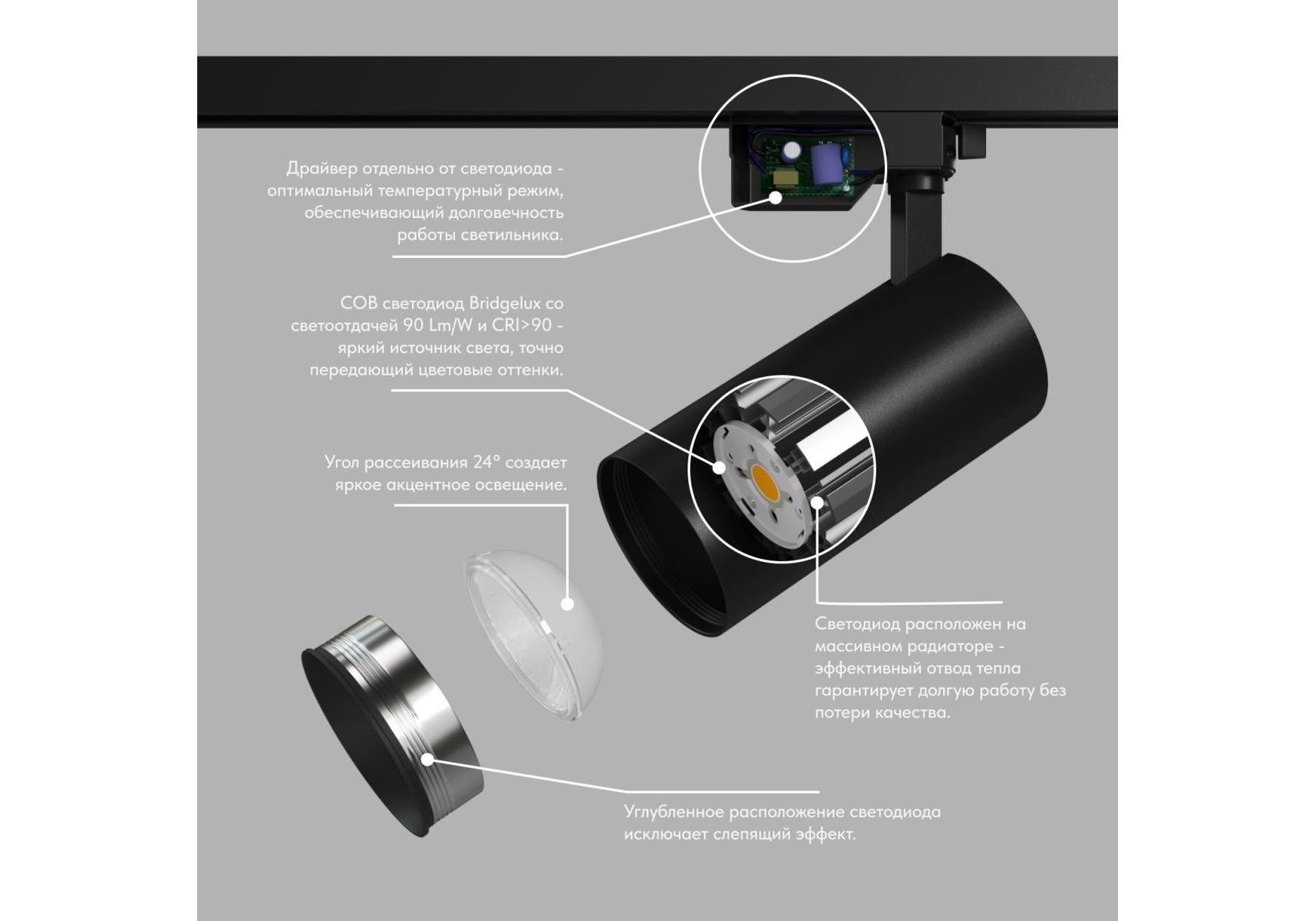 Драйвер отдельно от светодиода - оптимальный температурный режим, обеспечивающий долговечность работы светильника.

COB светодиод Bridgelux со светоотдачей 90 Lm/W и CRI>90 - яркий источник света, точно передающий цветовые оттенки.

Угол рассеивания 24° создает яркое акцентное освещение.

Светодиод расположен на массивном радиаторе - эффективный отвод тепла гарантирует долгую работу без потери качества.

Углубленное расположение светодиода исключает слепящий эффект.