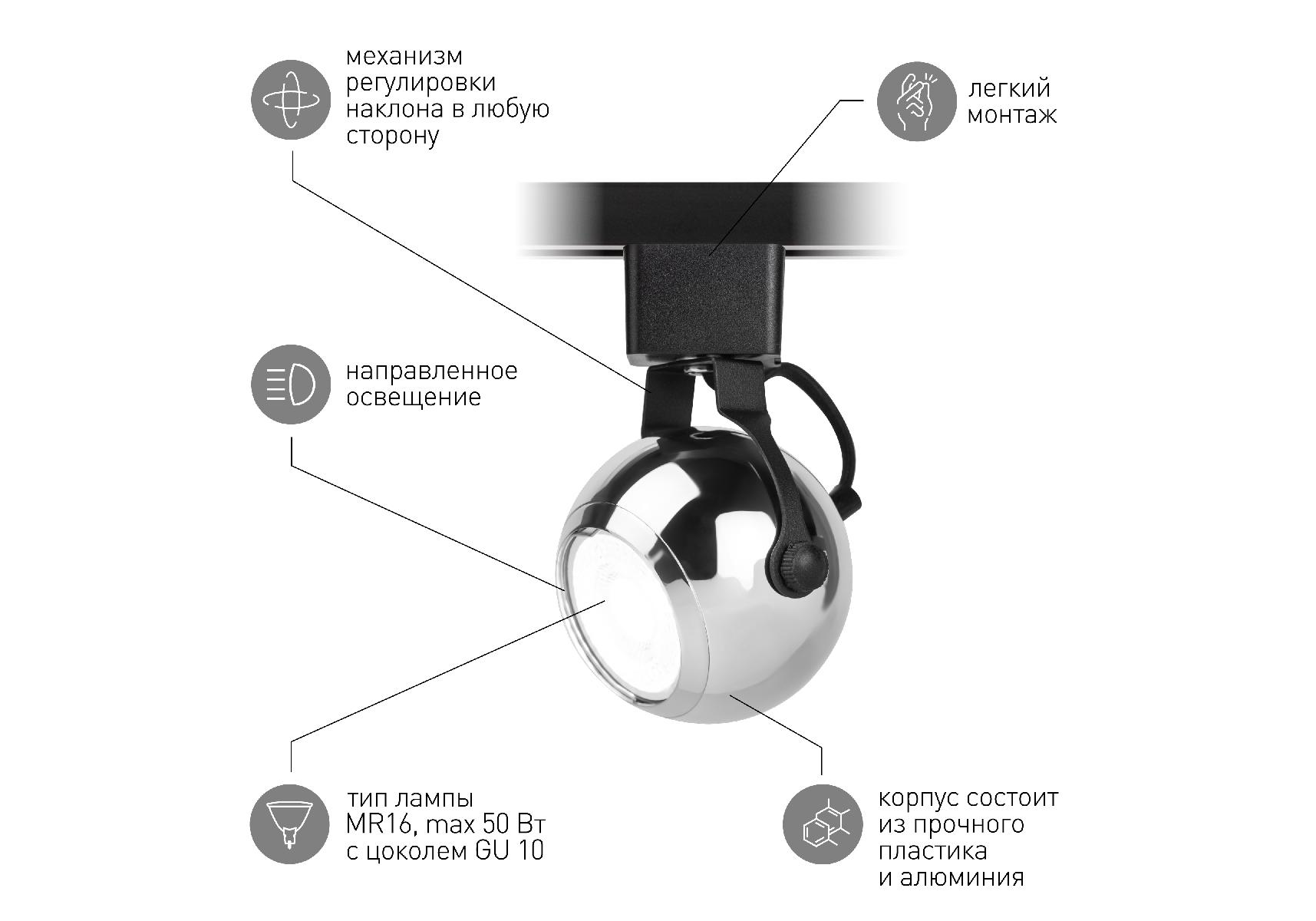 механизм регулировки наклона в любую сторону

легкий монтаж

направленное освещение

тип лампы MR16, max 50 Вт с цоколем GU 10

корпус состоит из прочного пластика и алюминия