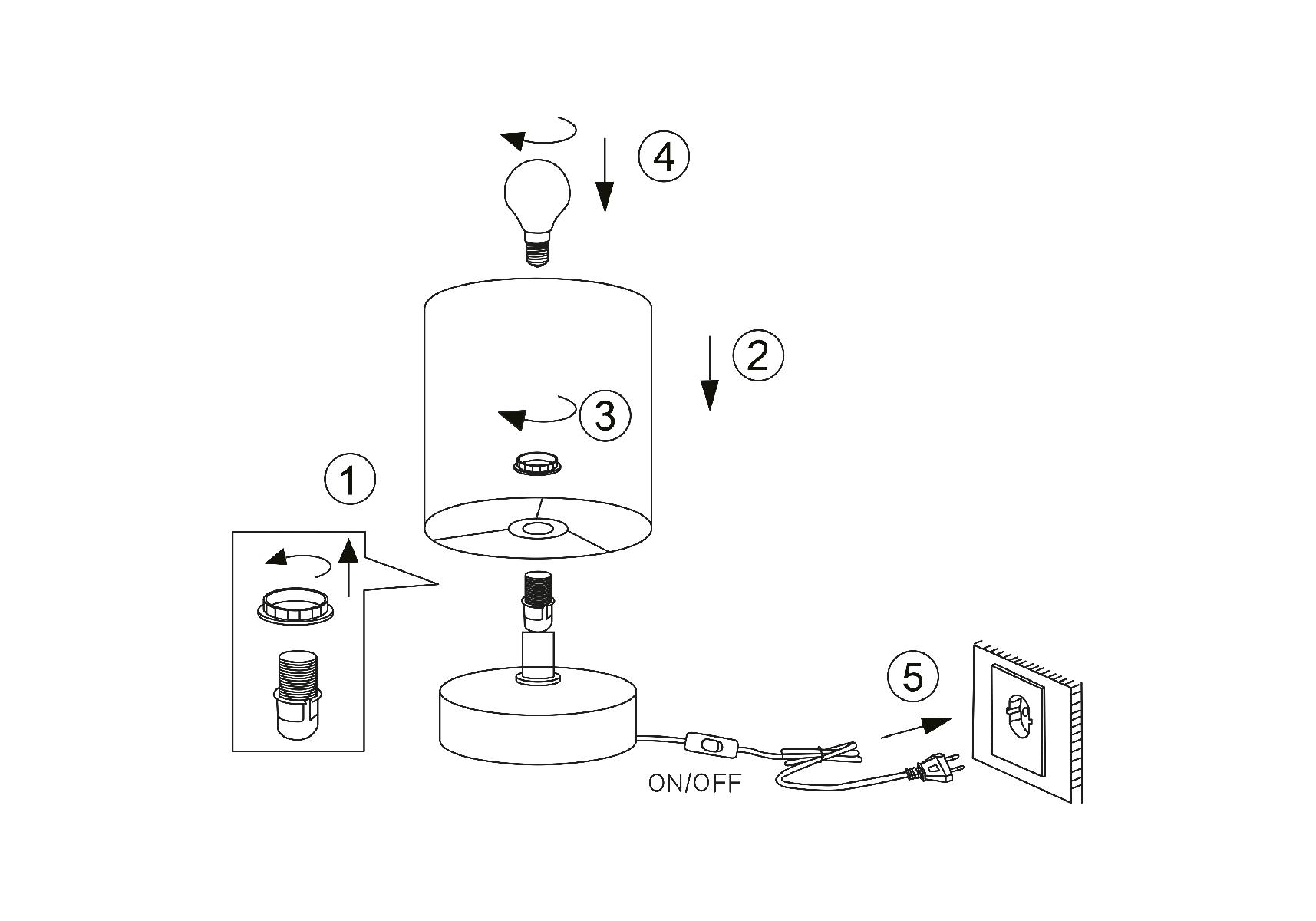 4

2

3

1

5

ON/OFF