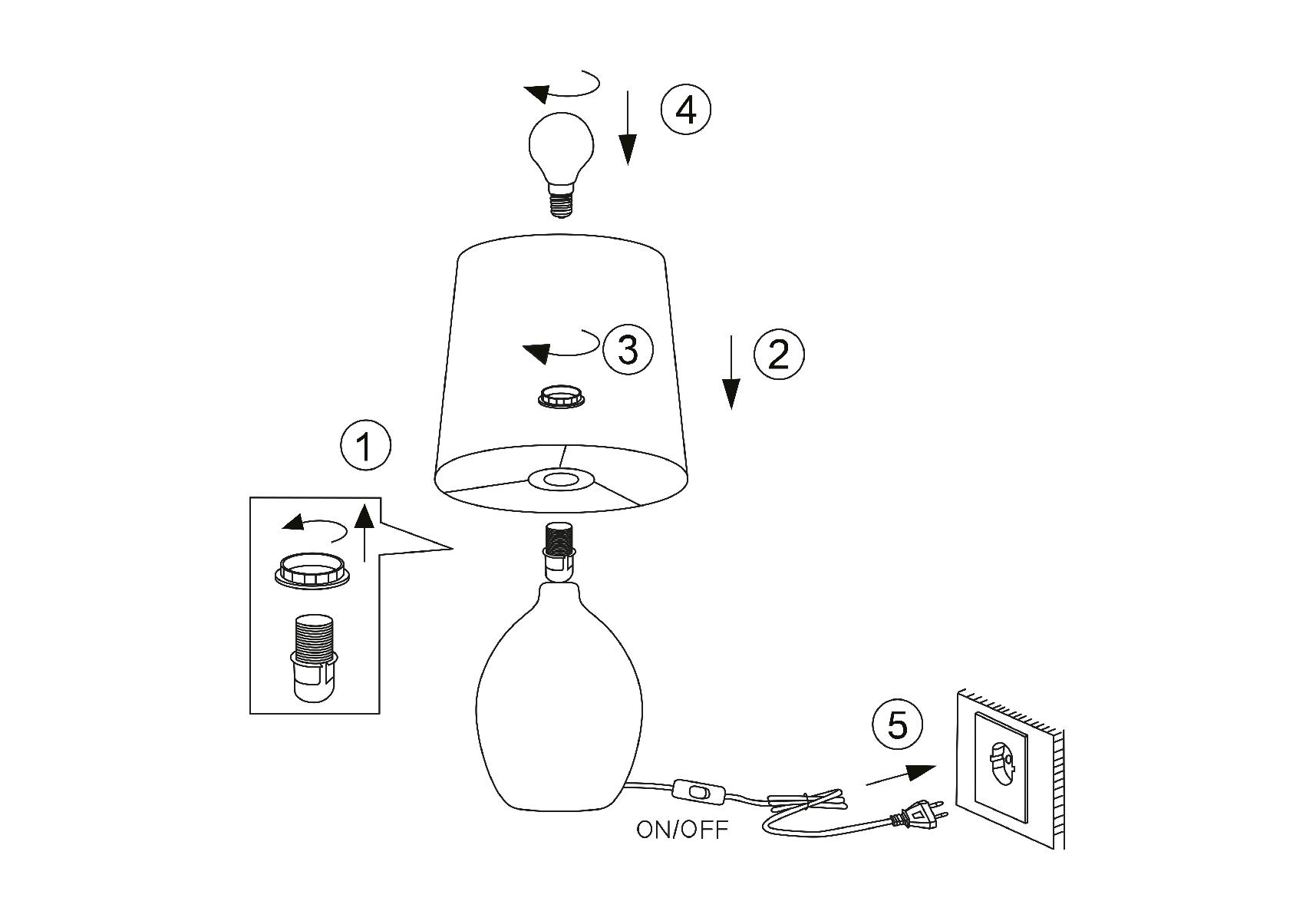 4

3

2

1

5

ON/OFF