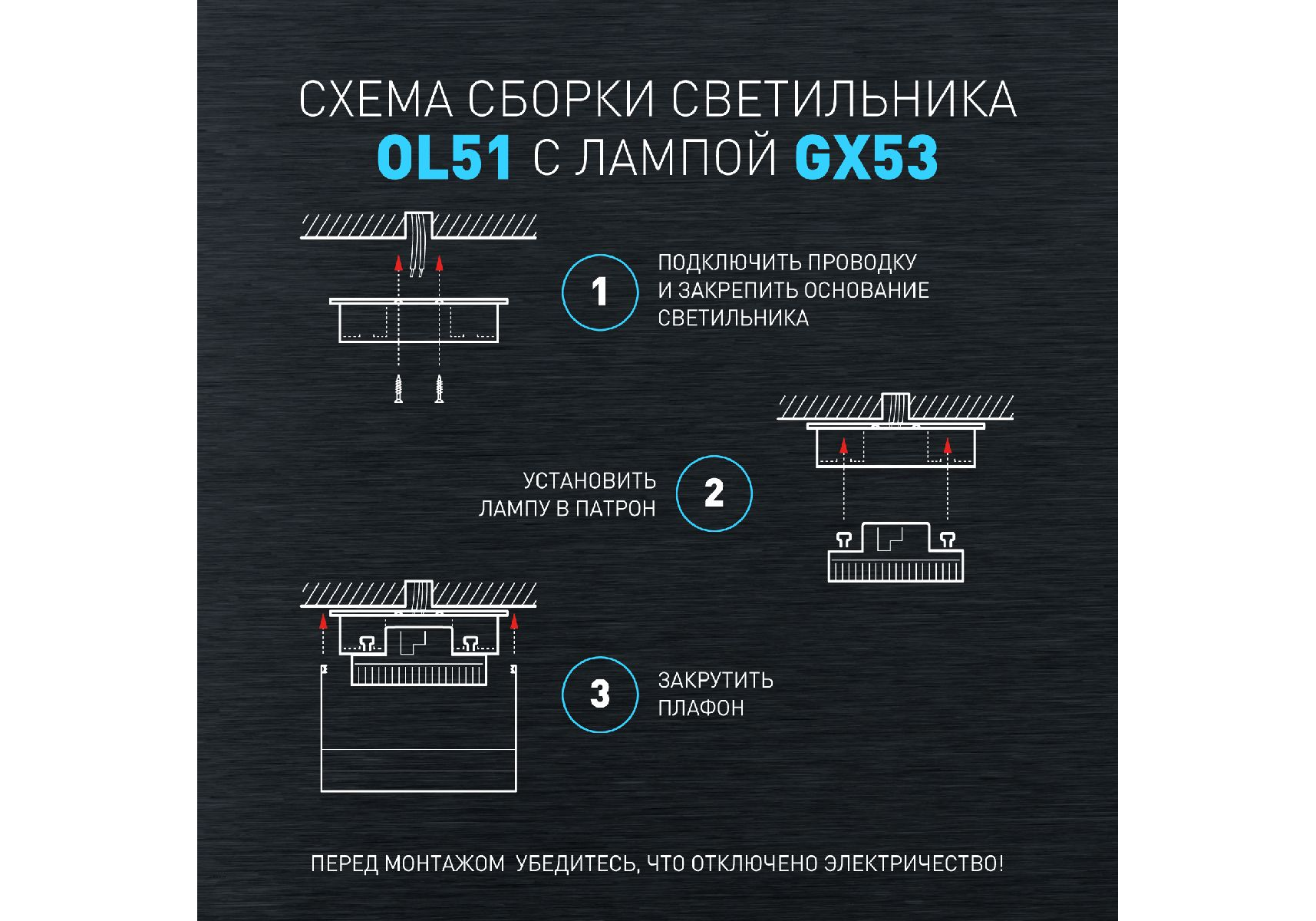 СХЕМА СБОРКИ СВЕТИЛЬНИКА
OL51 С ЛАМПОЙ GX53

1

ПОДКЛЮЧИТЬ ПРОВОДКУ И ЗАКРЕПИТЬ ОСНОВАНИЕ СВЕТИЛЬНИКА

УСТАНОВИТЬ ЛАМПУ В ПАТРОН

2

3

ЗАКРУТИТЬ ПЛАФОН

ПЕРЕД МОНТАЖОМ УБЕДИТЕСЬ, ЧТО ОТКЛЮЧЕНО ЭЛЕКТРИЧЕСТВО!