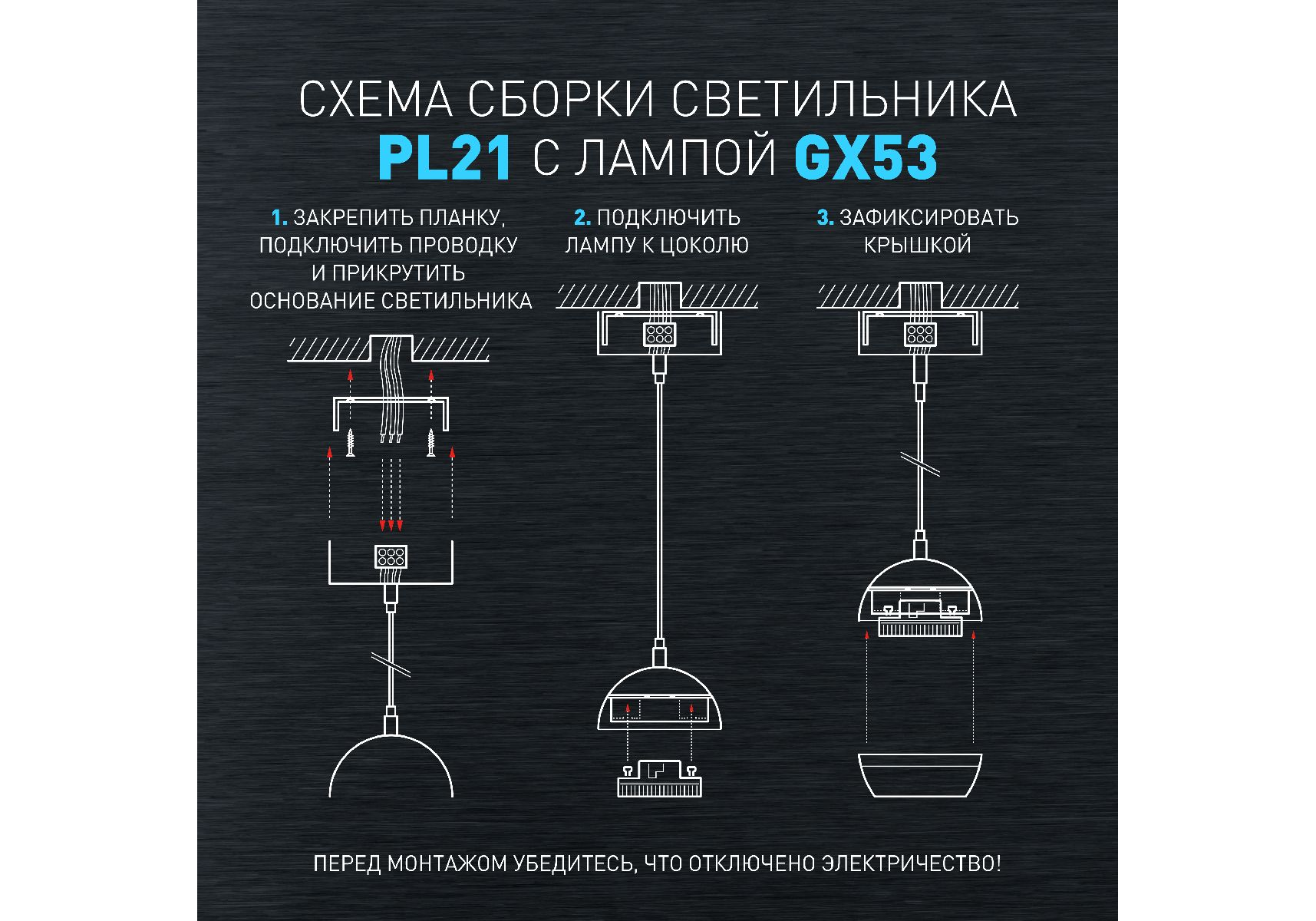 СХЕМА СБОРКИ СВЕТИЛЬНИКА
PL21 С ЛАМПОЙ GX53

1. ЗАКРЕПИТЬ ПЛАНКУ, ПОДКЛЮЧИТЬ ПРОВОДКУ И ПРИКРУТИТЬ ОСНОВАНИЕ СВЕТИЛЬНИКА

2. ПОДКЛЮЧИТЬ ЛАМПУ К ЦОКОЛЮ

3. ЗАФИКСИРОВАТЬ КРЫШКОЙ

ПЕРЕД МОНТАЖОМ УБЕДИТЕСЬ, ЧТО ОТКЛЮЧЕНО ЭЛЕКТРИЧЕСТВО!