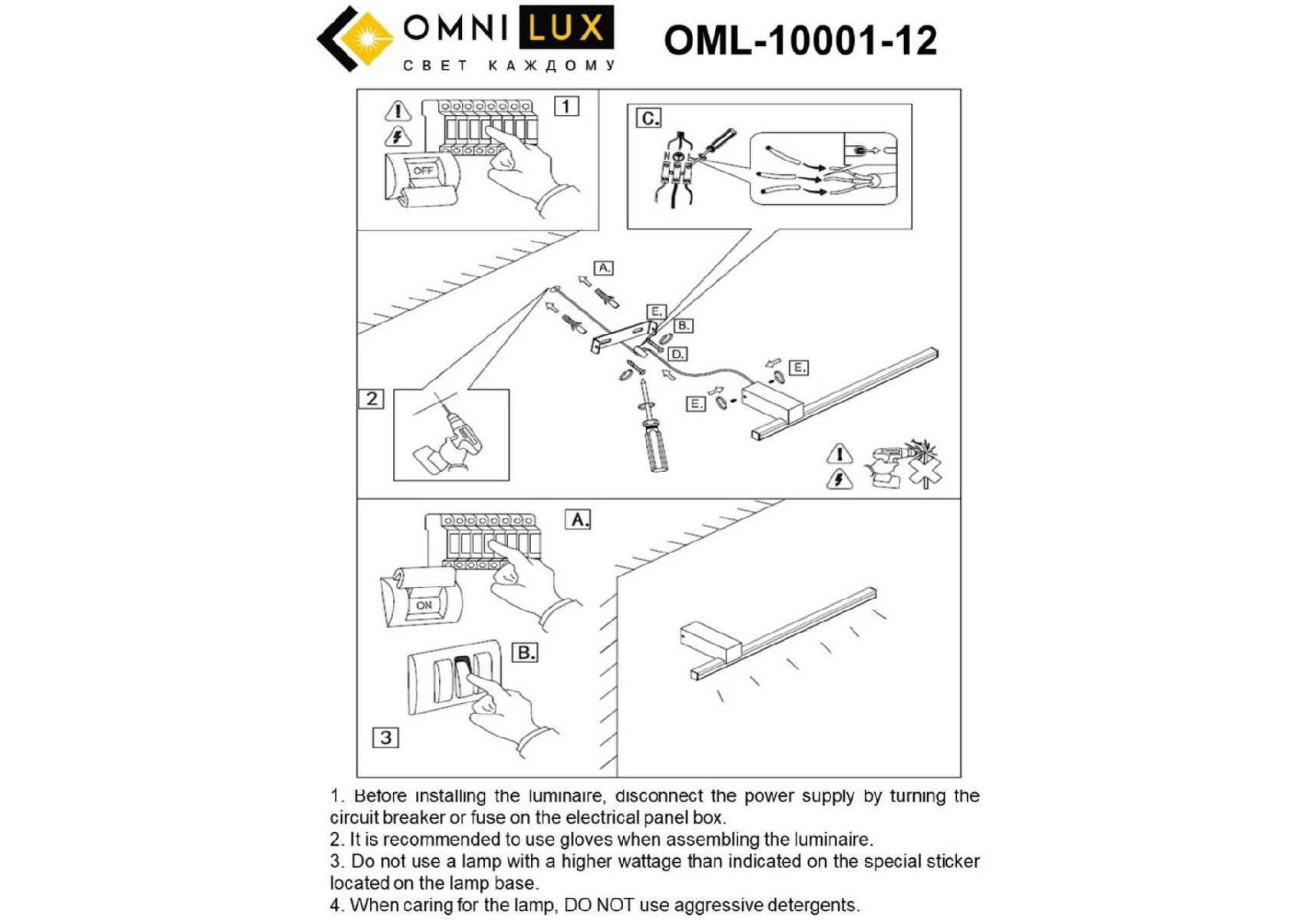 OMNI LUX
СВЕТ КАЖДОМУ

OML-10001-12

1

OFF

C.

N

A.

E.

B.

D.

E.

E.

2

A.

ON

B.

3

1. Before installing the luminaire, disconnect the power supply by turning the circuit breaker or fuse on the electrical panel box.
2. It is recommended to use gloves when assembling the luminaire.
3. Do not use a lamp with a higher wattage than indicated on the special sticker located on the lamp base.
4. When caring for the lamp, DO NOT use aggressive detergents.