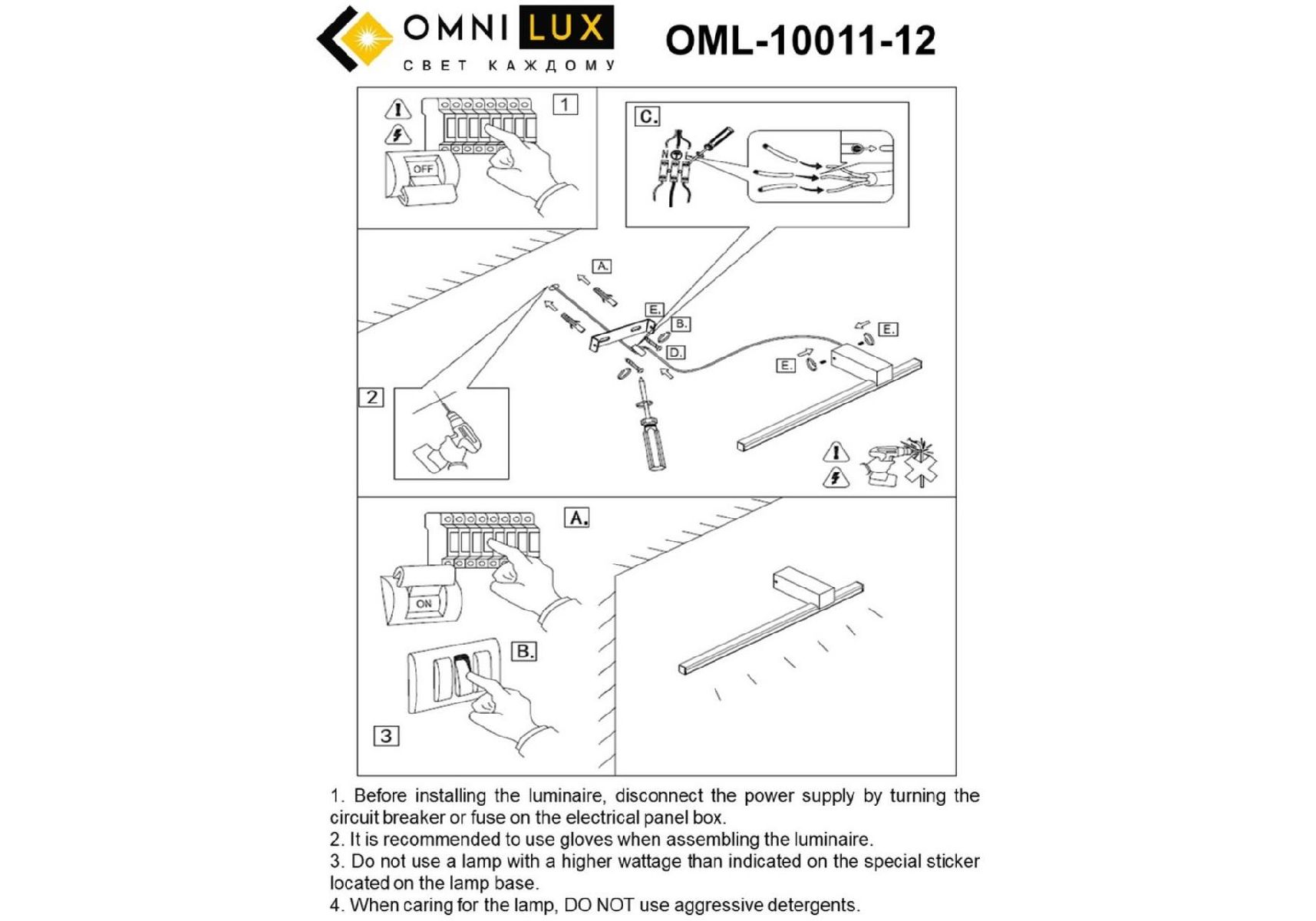 OMNI LUX
СВЕТ КАЖДОМУ

OML-10011-12

1

OFF

C.

N

L

A.

E.

B.

D.

E.

E.

2

A.

ON

B.

3

1. Before installing the luminaire, disconnect the power supply by turning the circuit breaker or fuse on the electrical panel box.
2. It is recommended to use gloves when assembling the luminaire.
3. Do not use a lamp with a higher wattage than indicated on the special sticker located on the lamp base.
4. When caring for the lamp, DO NOT use aggressive detergents.