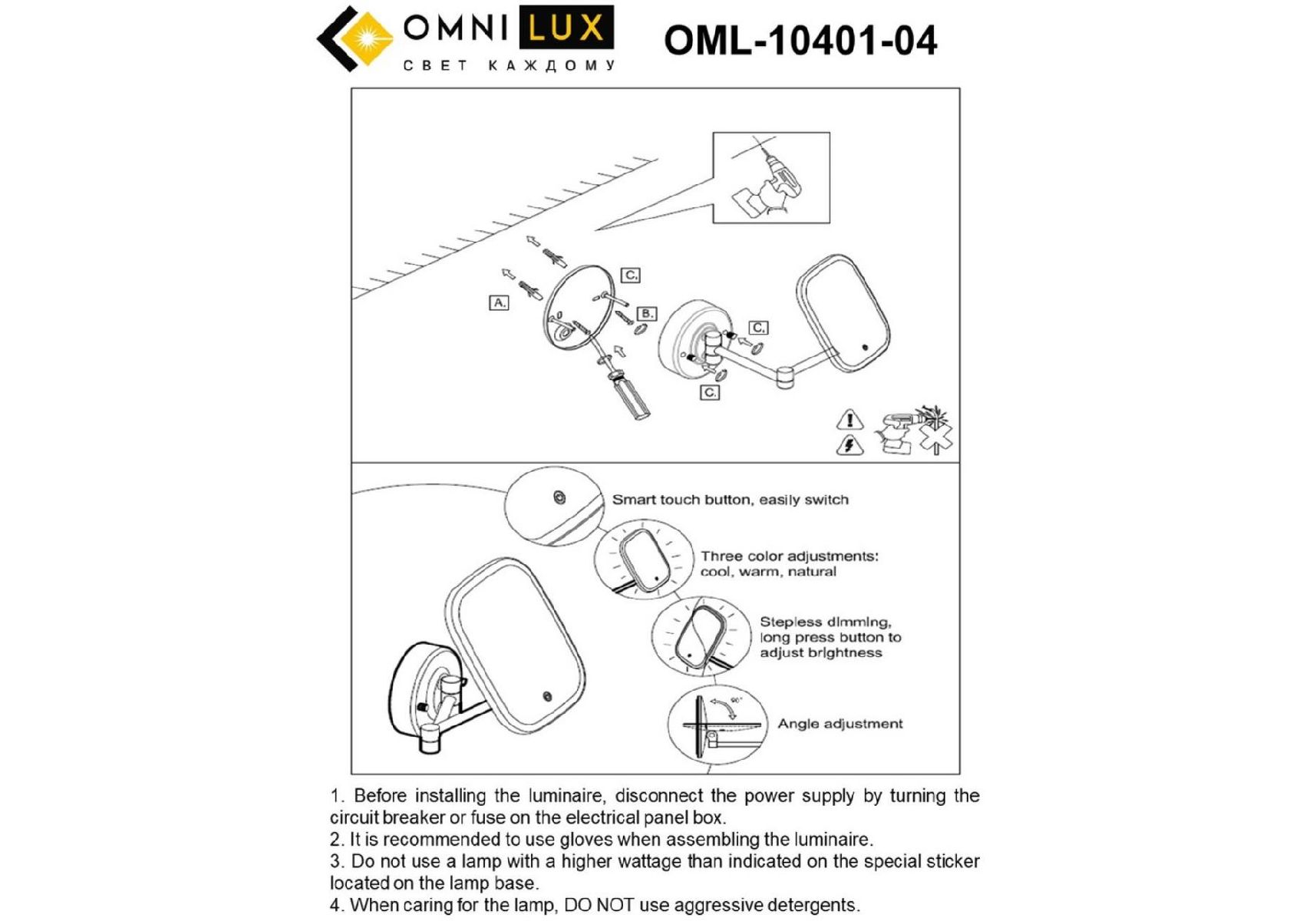 OMNI LUX
СВЕТ КАЖДОМУ

OML-10401-04

C.

A.

B.

C.

C.

Smart touch button, easily switch

Three color adjustments: cool, warm, natural

Stepless dimming, long press button to adjust brightness

90°

Angle adjustment

1. Before installing the luminaire, disconnect the power supply by turning the circuit breaker or fuse on the electrical panel box.
2. It is recommended to use gloves when assembling the luminaire.
3. Do not use a lamp with a higher wattage than indicated on the special sticker located on the lamp base.
4. When caring for the lamp, DO NOT use aggressive detergents.