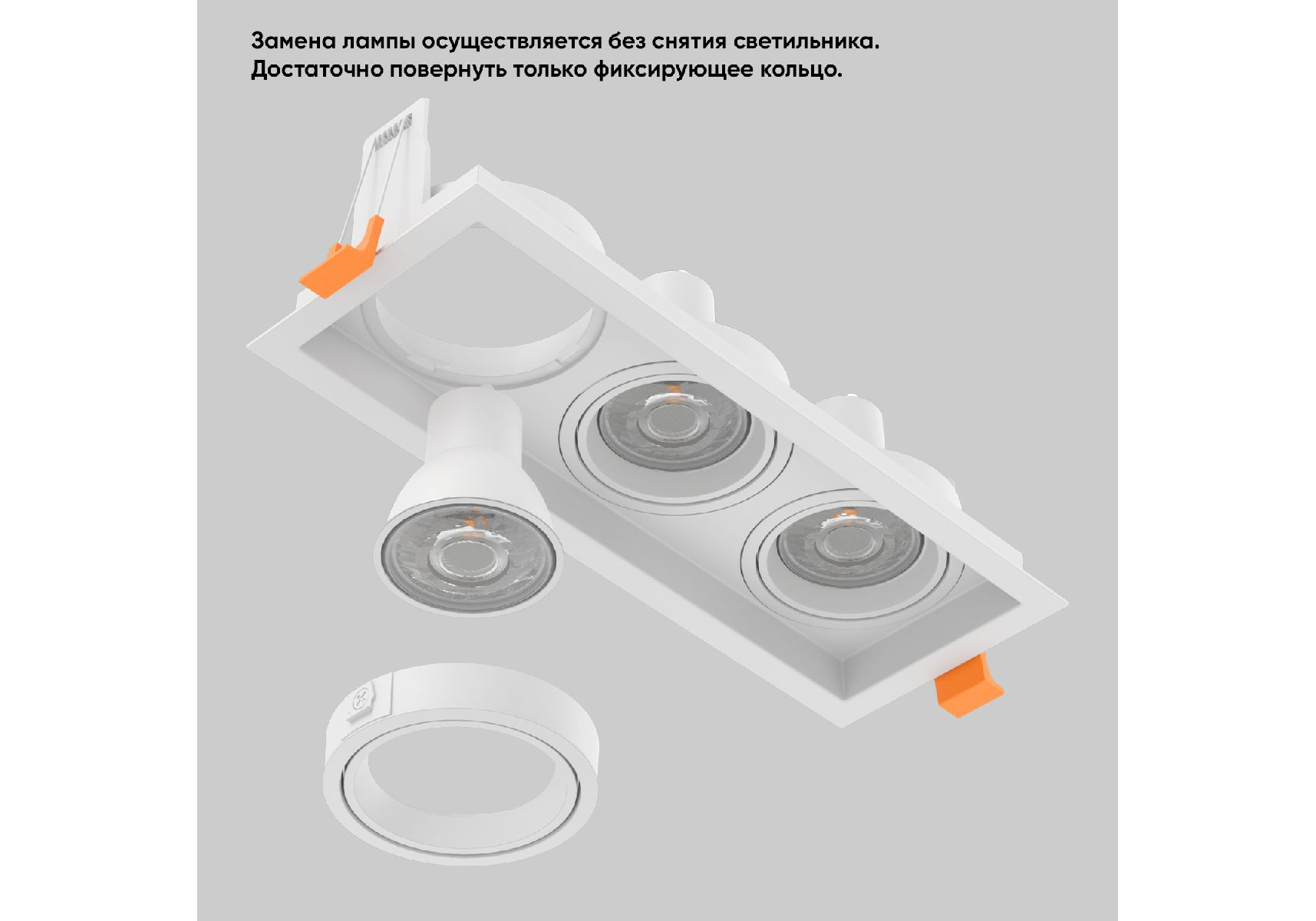 Замена лампы осуществляется без снятия светильника. Достаточно повернуть только фиксирующее кольцо.