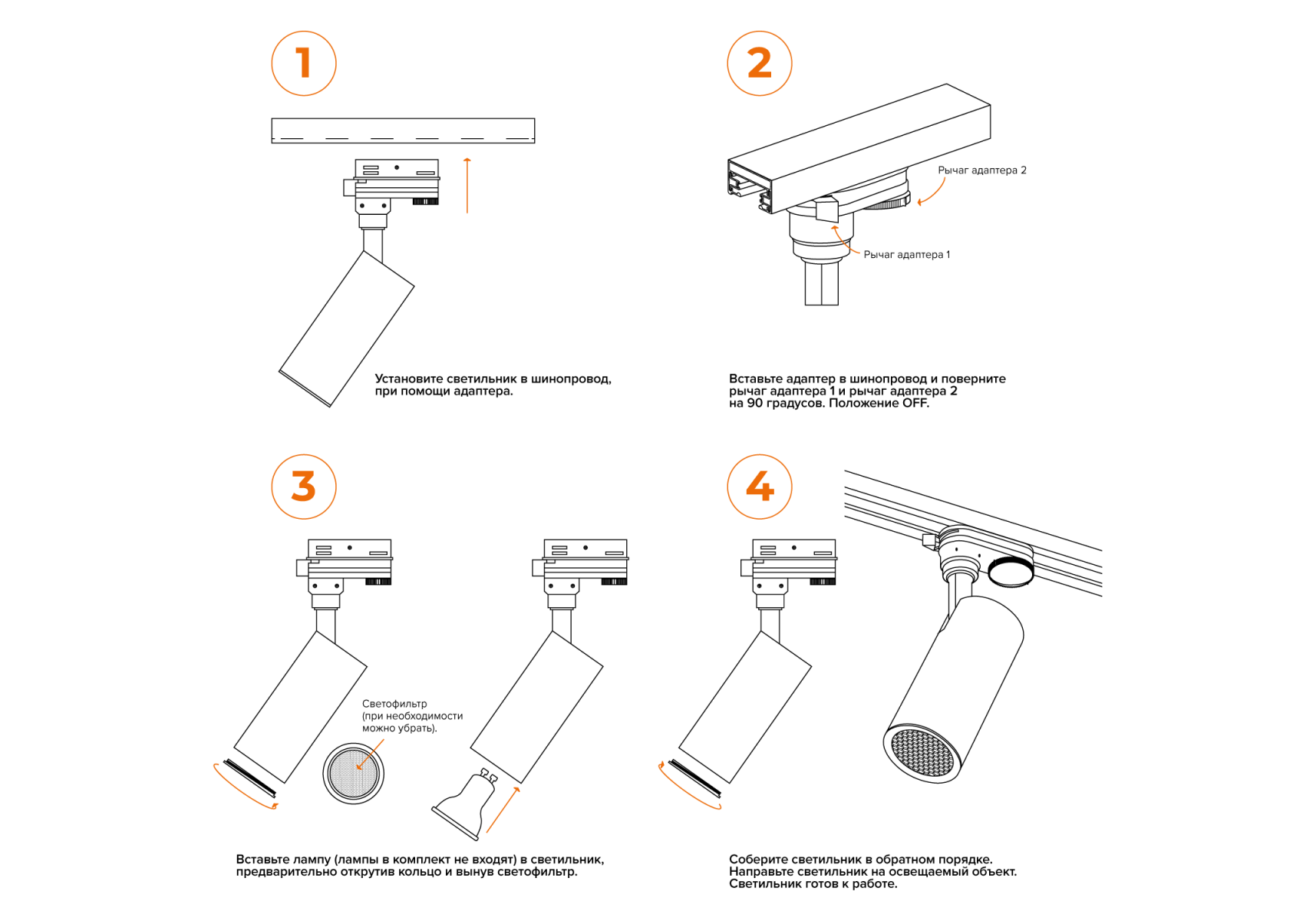 1

Установите светильник в шинопровод, при помощи адаптера.

2

Рычаг адаптера 2

Рычаг адаптера 1

Вставьте адаптер в шинопровод и поверните рычаг адаптера 1 и рычаг адаптера 2 на 90 градусов. Положение OFF.

3

Светофильтр (при необходимости можно убрать).

Вставьте лампу (лампы в комплект не входят) в светильник, предварительно открутив кольцо и вынув светофильтр.

4

Соберите светильник в обратном порядке.
Направьте светильник на освещаемый объект.
Светильник готов к работе.