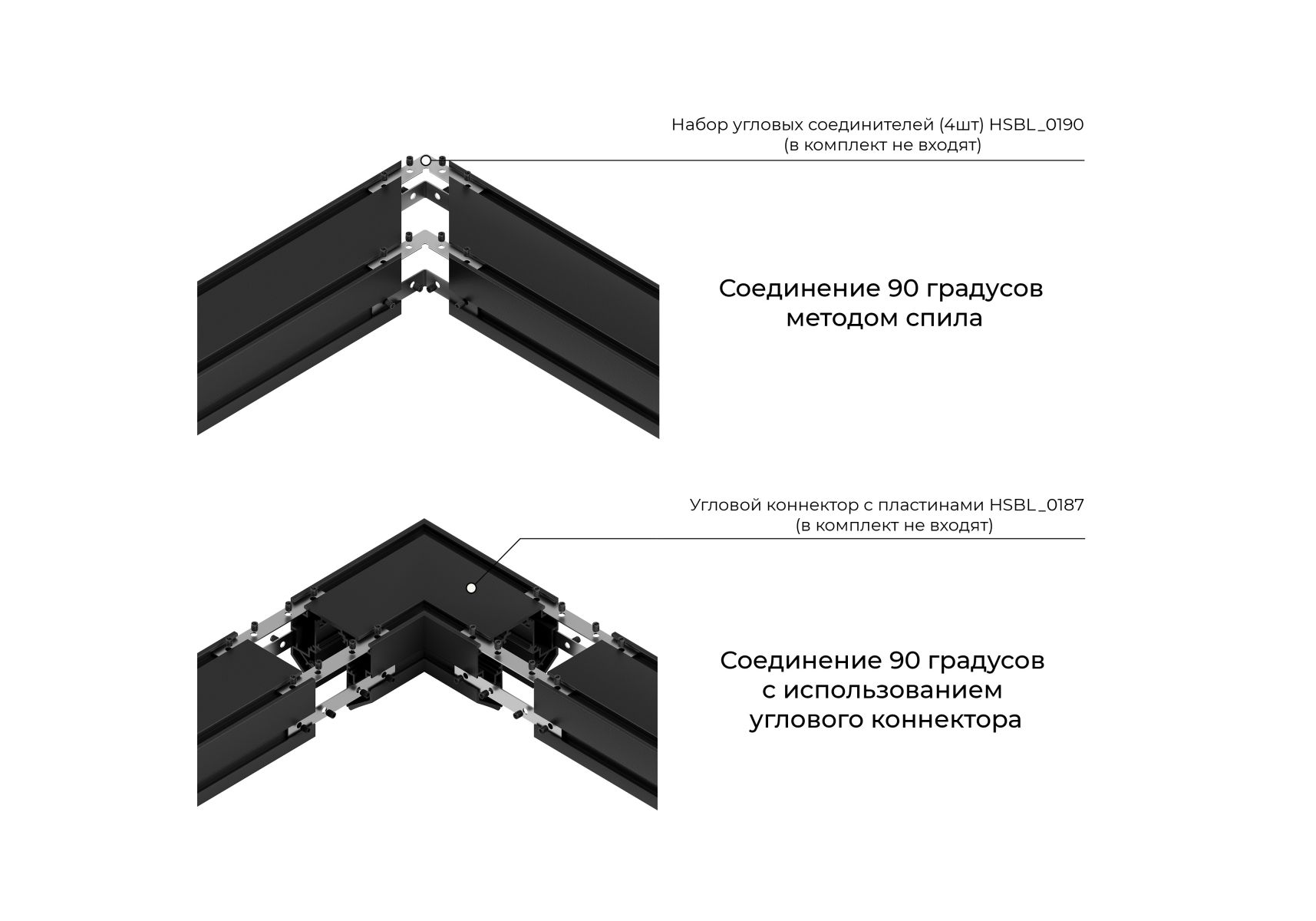 Набор угловых соединителей (4шт) HSBL_0190
(в комплект не входят)

Соединение 90 градусов
методом спила

Угловой коннектор с пластинами HSBL_0187
(в комплект не входят)

Соединение 90 градусов
с использованием
углового коннектора