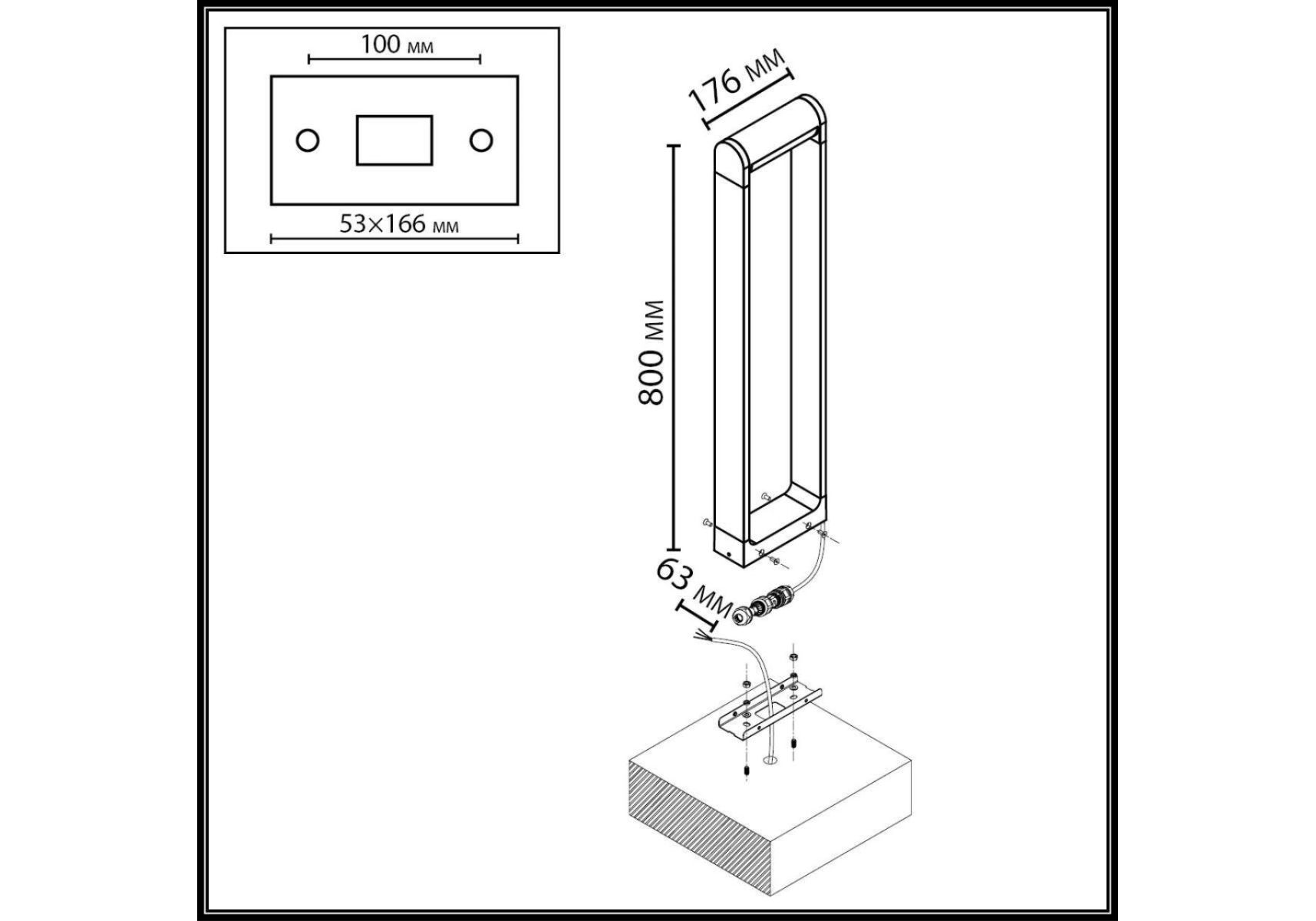 100 мм

53×166 мм

176 мм

800 мм

63 мм